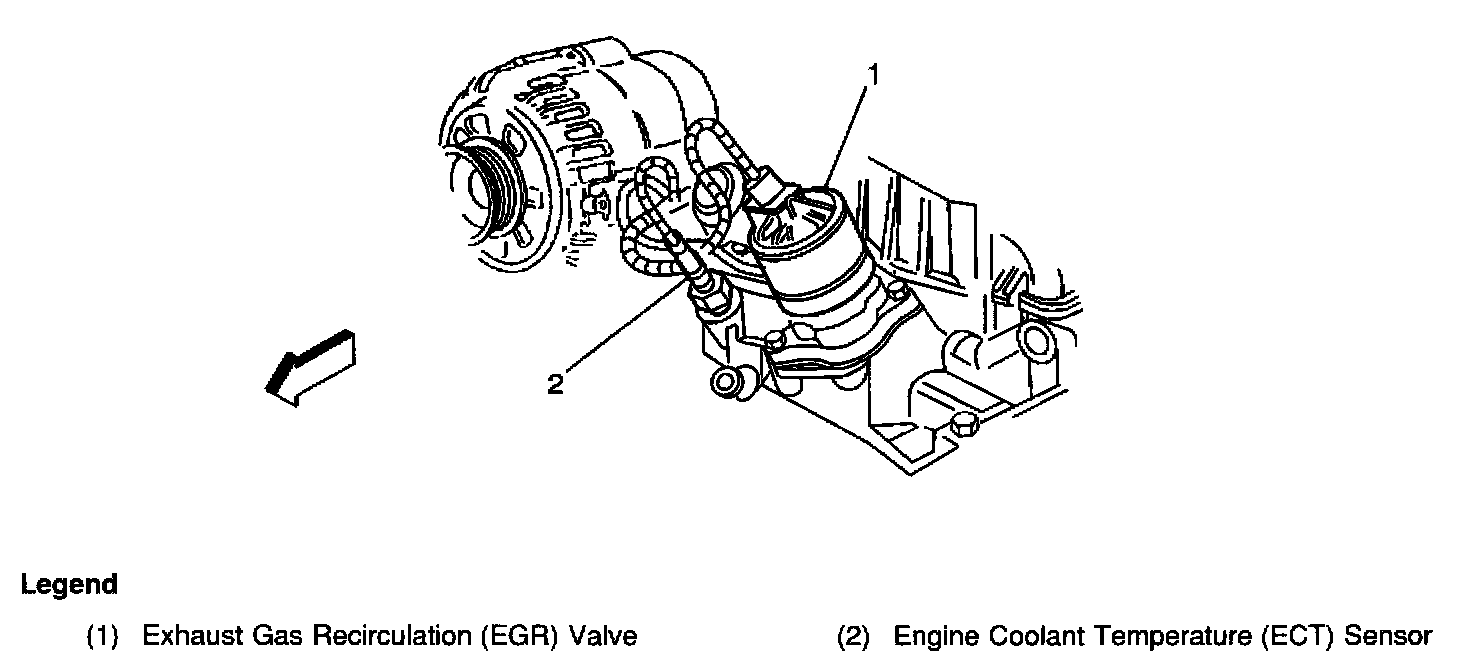 1

2

Legend

(1) Exhaust Gas Recirculation (EGR) Valve

(2) Engine Coolant Temperature (ECT) Sensor