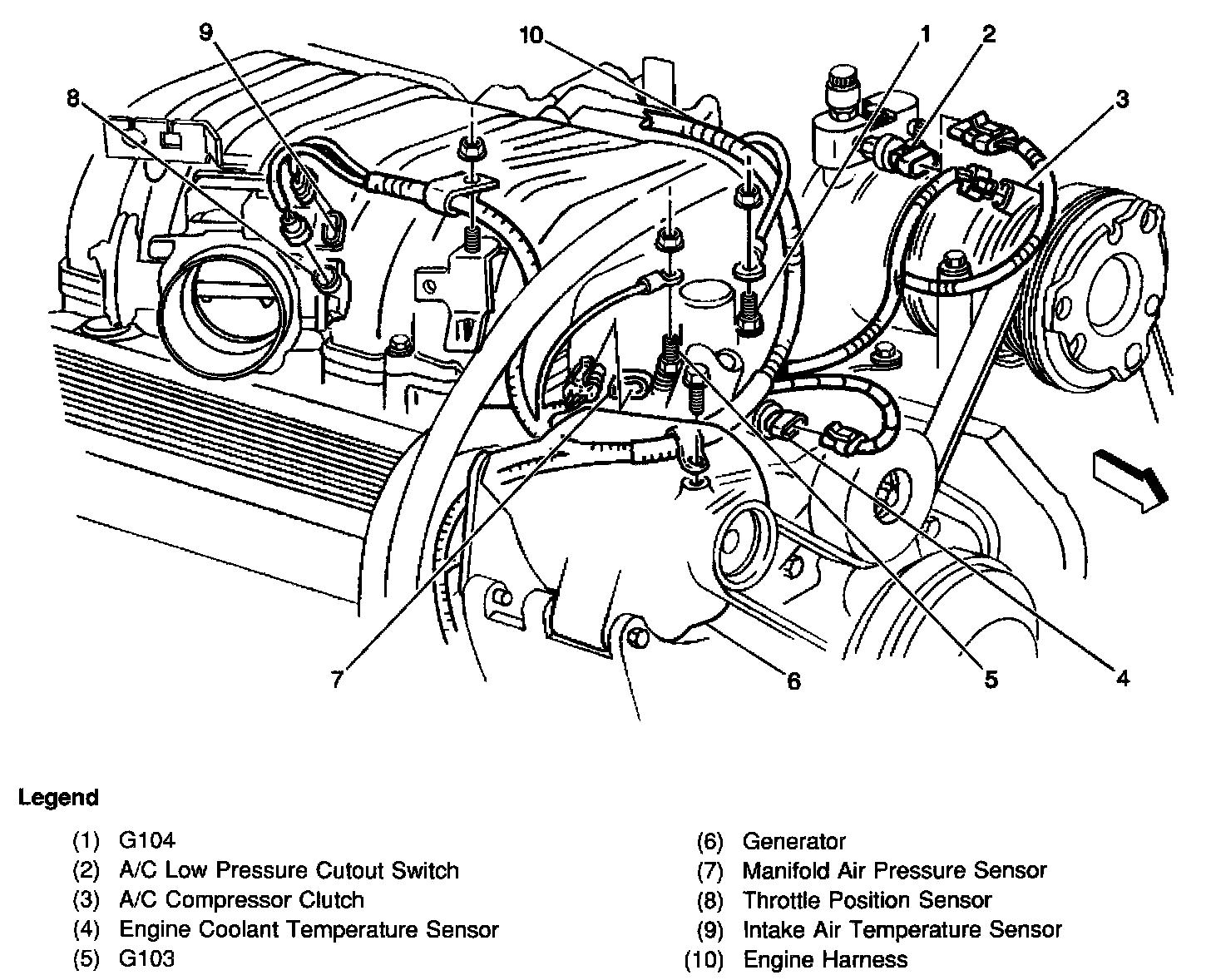 9
10
1
2
8
3
7
6
5
4

Legend

(1) G104
(2) A/C Low Pressure Cutout Switch
(3) A/C Compressor Clutch
(4) Engine Coolant Temperature Sensor
(5) G103

(6) Generator
(7) Manifold Air Pressure Sensor
(8) Throttle Position Sensor
(9) Intake Air Temperature Sensor
(10) Engine Harness