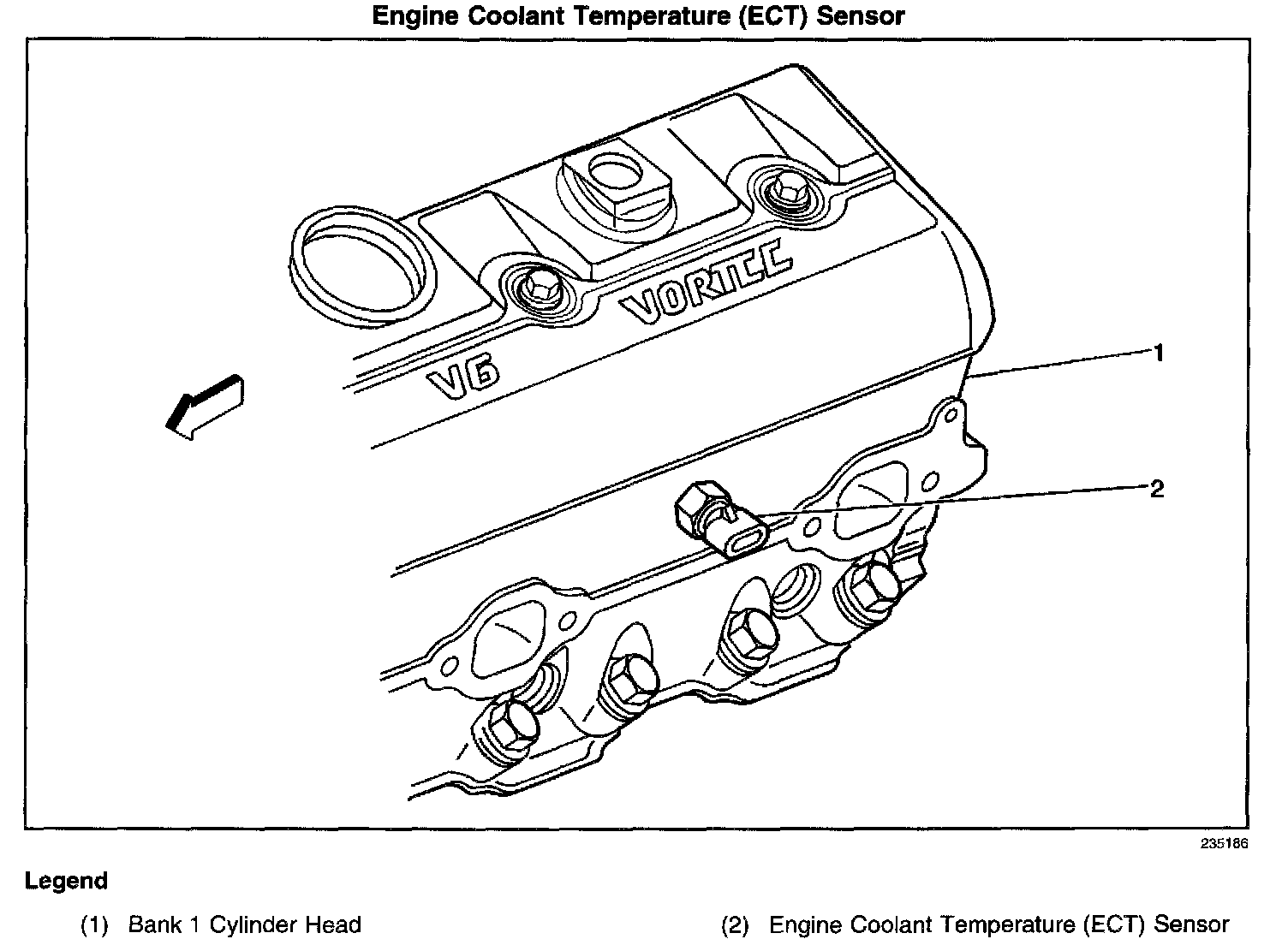 Engine Coolant Temperature (ECT) Sensor

VORTEC

V6

1

2

235186

Legend

(1) Bank 1 Cylinder Head

(2) Engine Coolant Temperature (ECT) Sensor