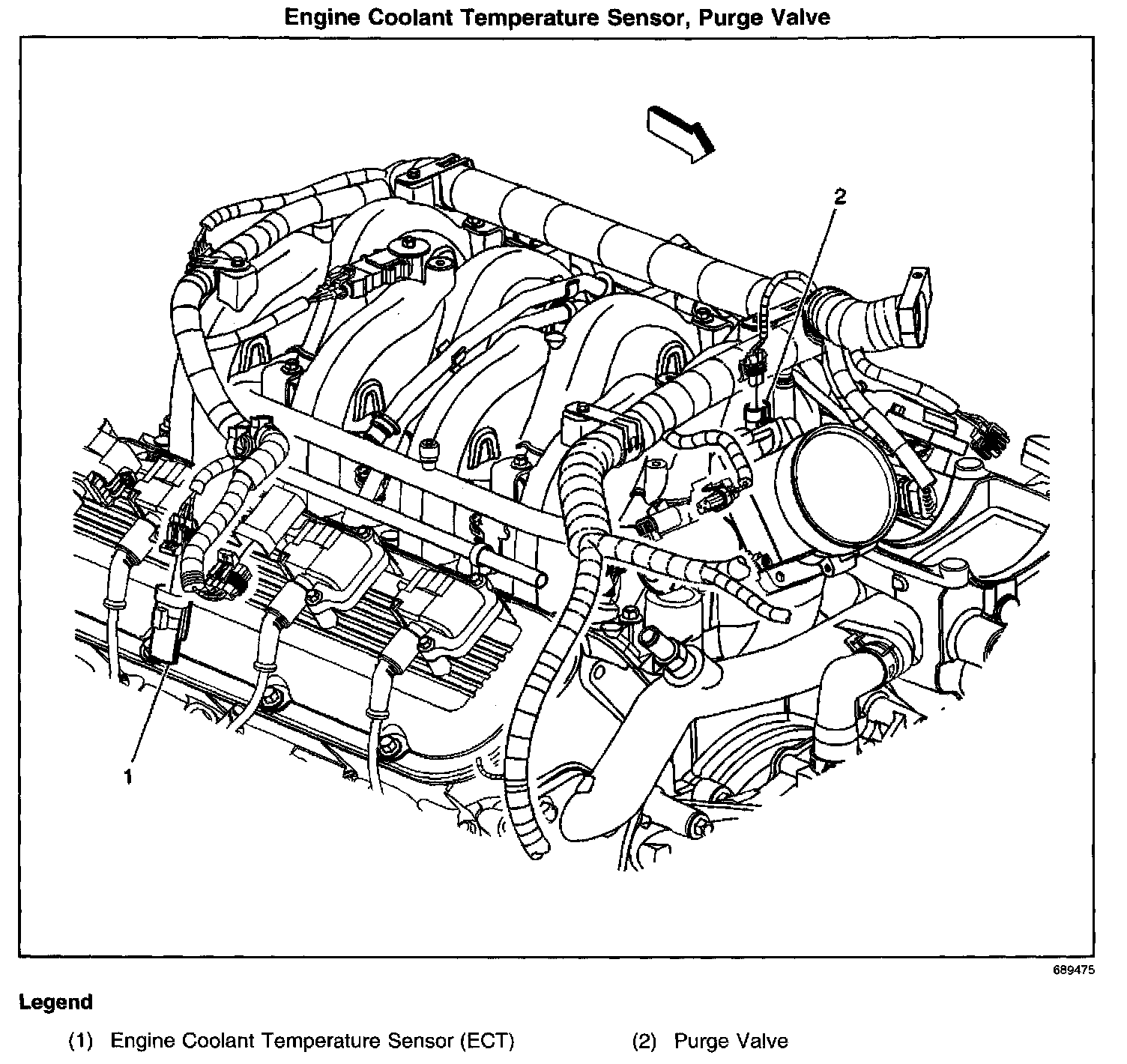 Engine Coolant Temperature Sensor, Purge Valve

2

1

689475

Legend

(1) Engine Coolant Temperature Sensor (ECT)

(2) Purge Valve