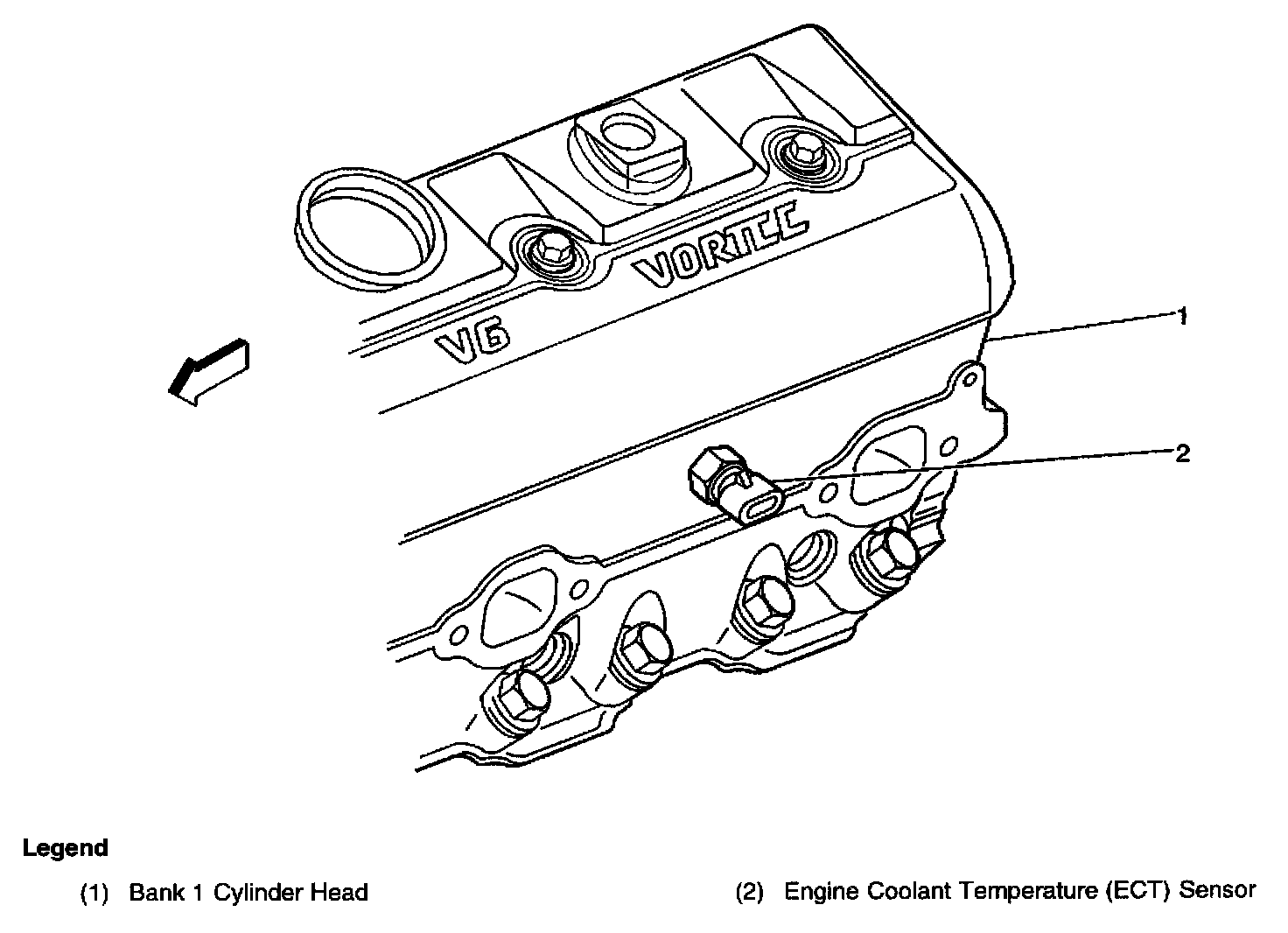 VORTEC

V6

1

2

Legend

(1) Bank 1 Cylinder Head

(2) Engine Coolant Temperature (ECT) Sensor