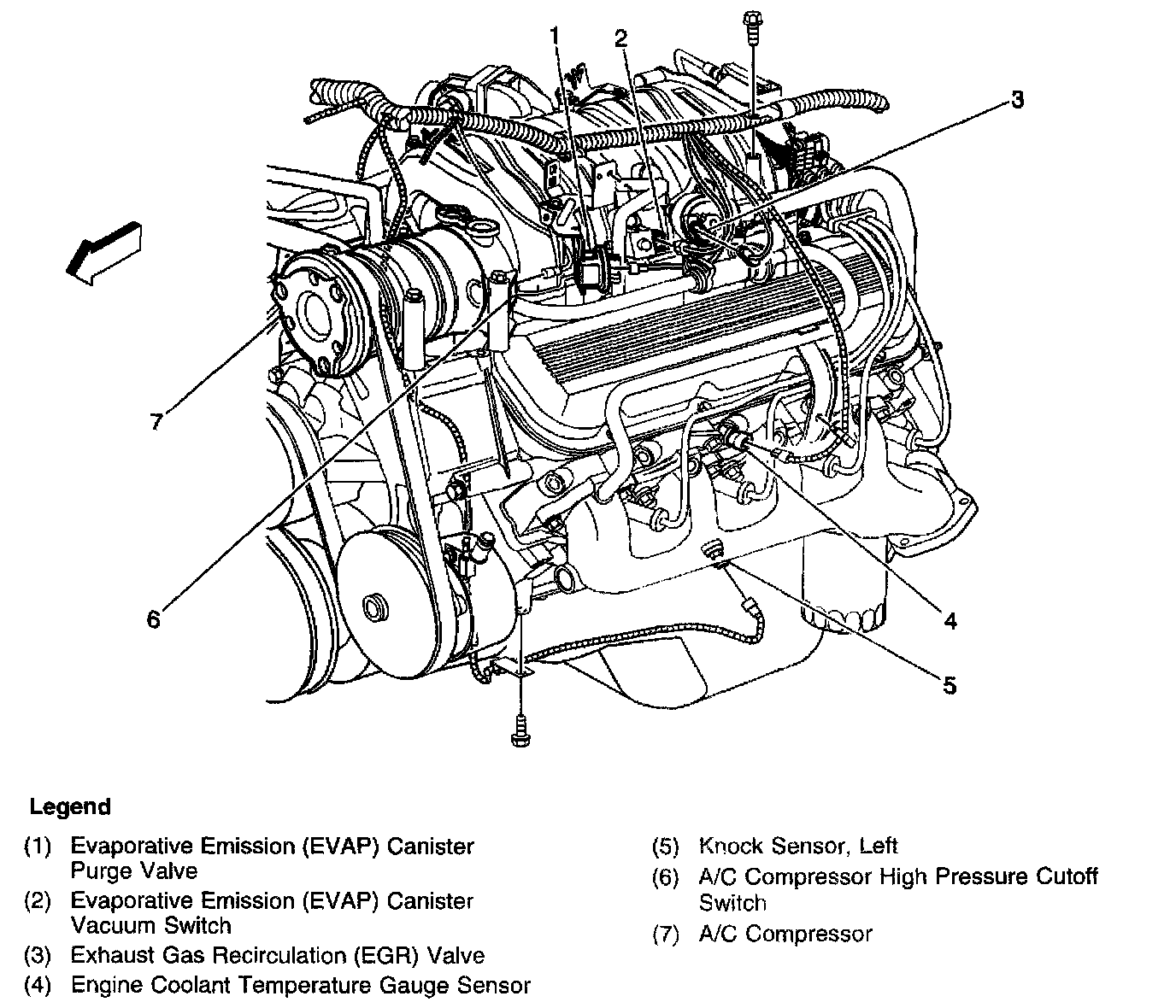 1
2
3
7
6
4
5

Legend

(1) Evaporative Emission (EVAP) Canister Purge Valve
(2) Evaporative Emission (EVAP) Canister Vacuum Switch
(3) Exhaust Gas Recirculation (EGR) Valve
(4) Engine Coolant Temperature Gauge Sensor

(5) Knock Sensor, Left
(6) A/C Compressor High Pressure Cutoff Switch
(7) A/C Compressor