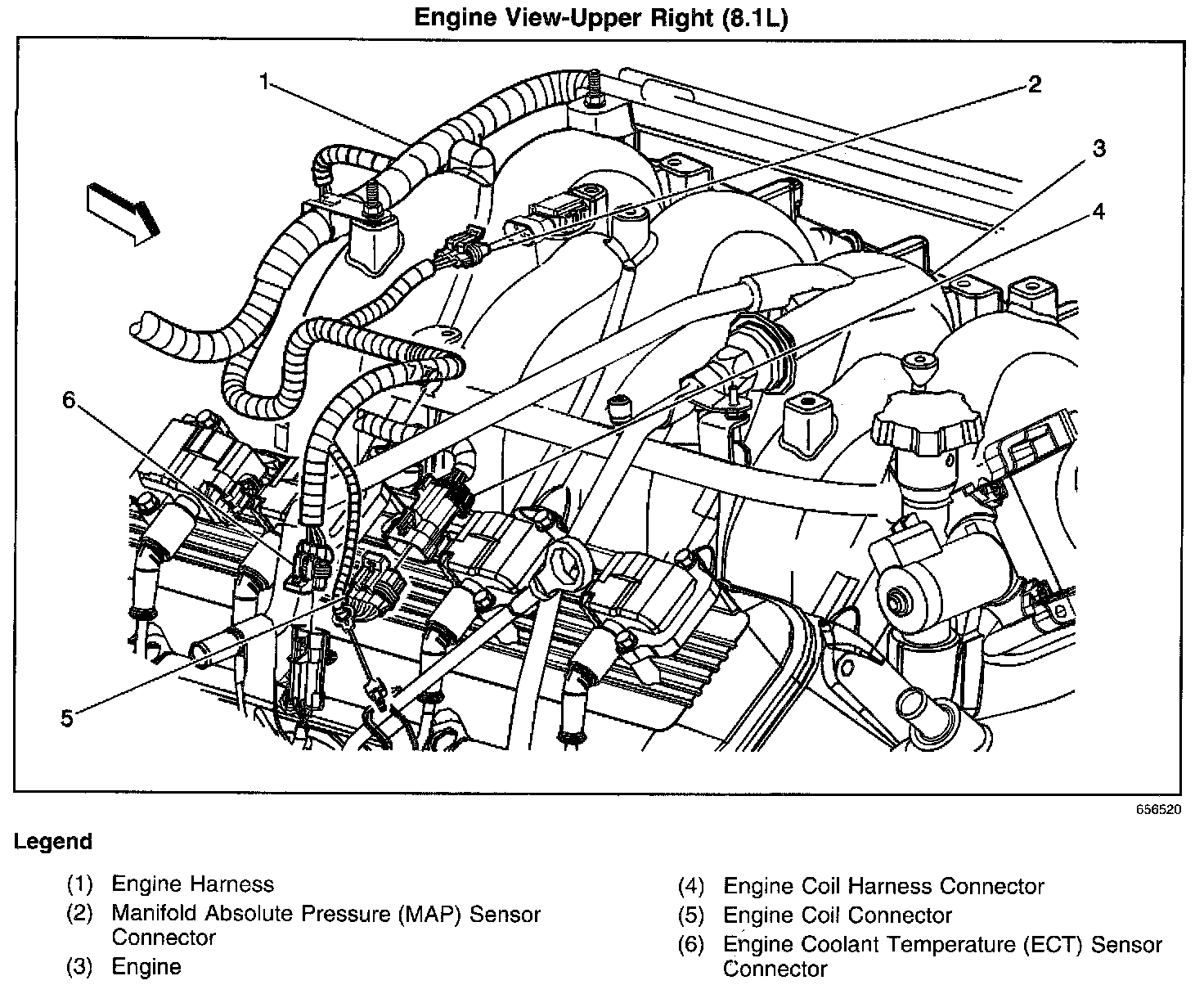 Engine View-Upper Right (8.1L)

1
2
3
4
6
5

656520

Legend

(1) Engine Harness
(2) Manifold Absolute Pressure (MAP) Sensor Connector
(3) Engine

(4) Engine Coil Harness Connector
(5) Engine Coil Connector
(6) Engine Coolant Temperature (ECT) Sensor Connector