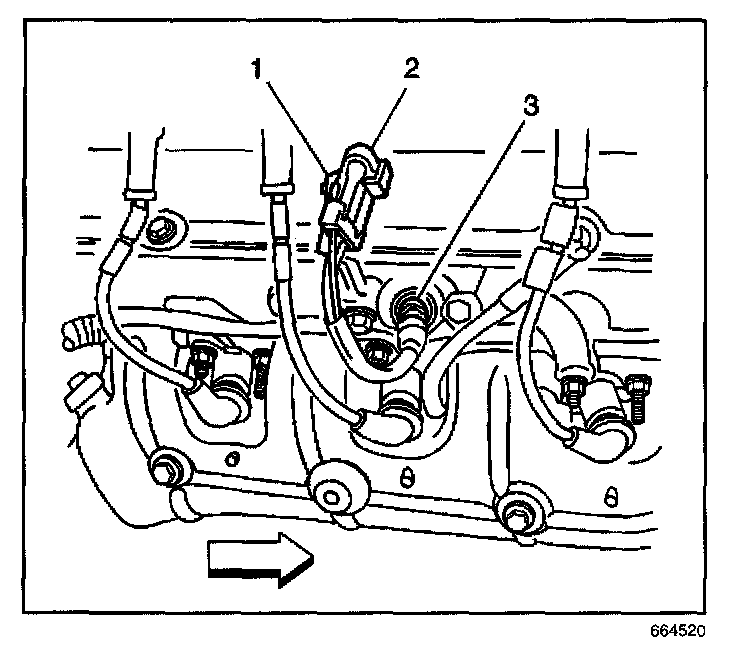 1
2
3
664520