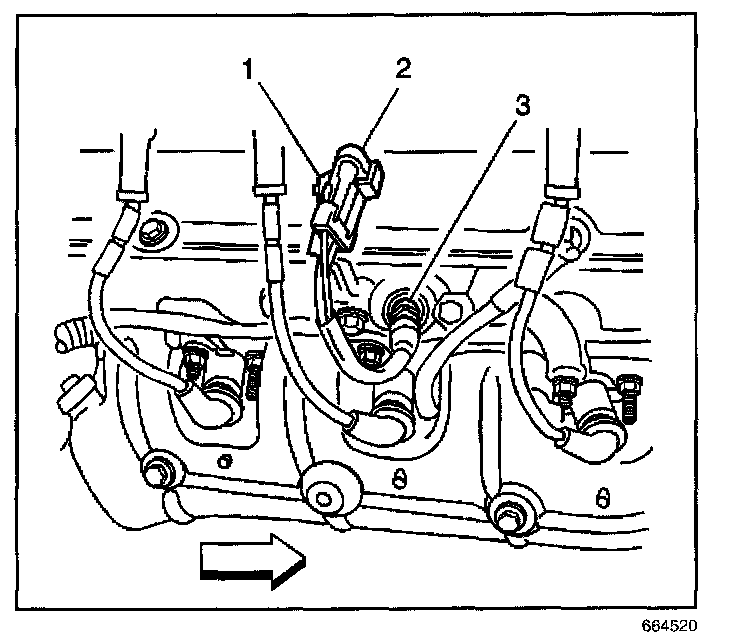 1
2
3
664520