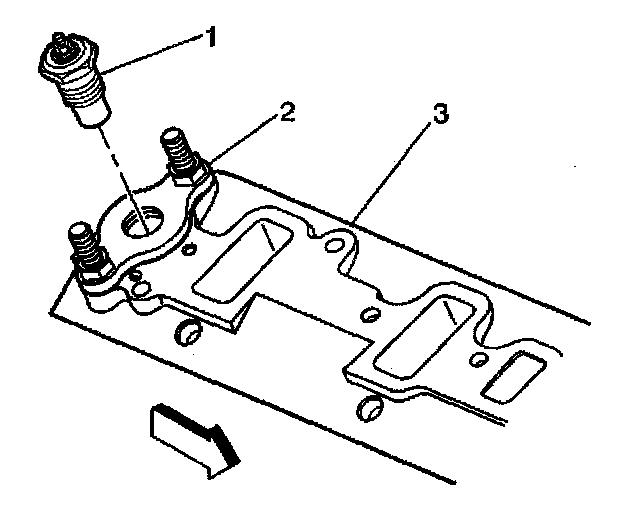 1
2
3