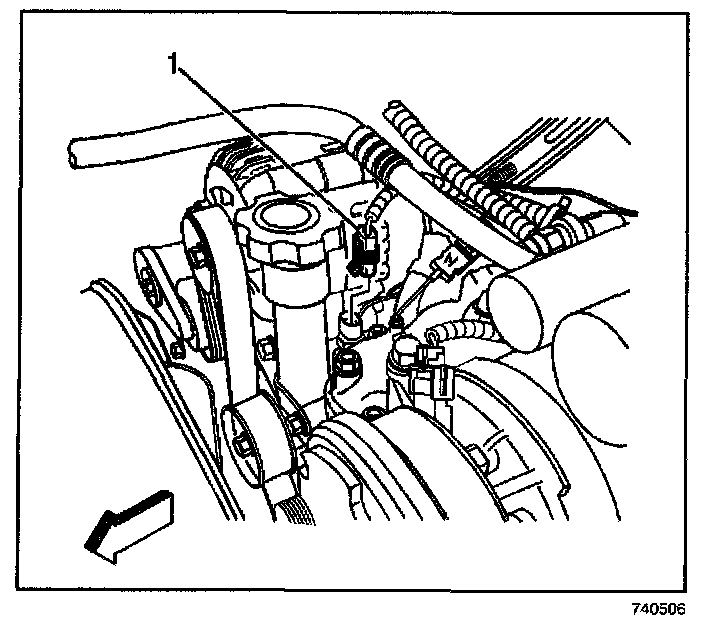 1

740506