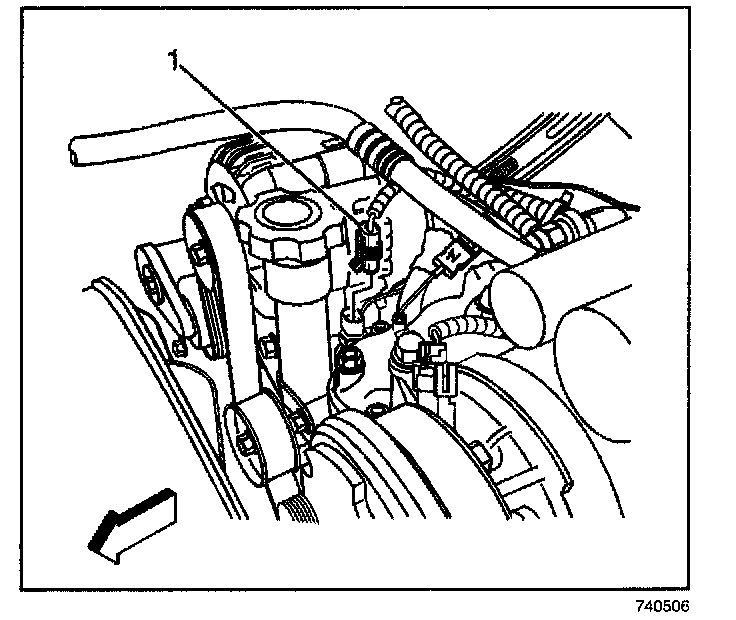 1

740506