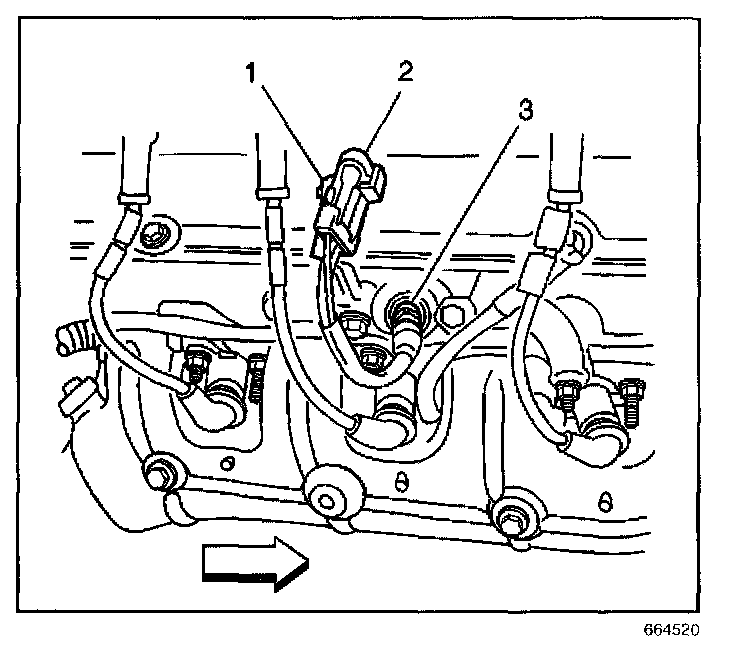 1
2
3
664520