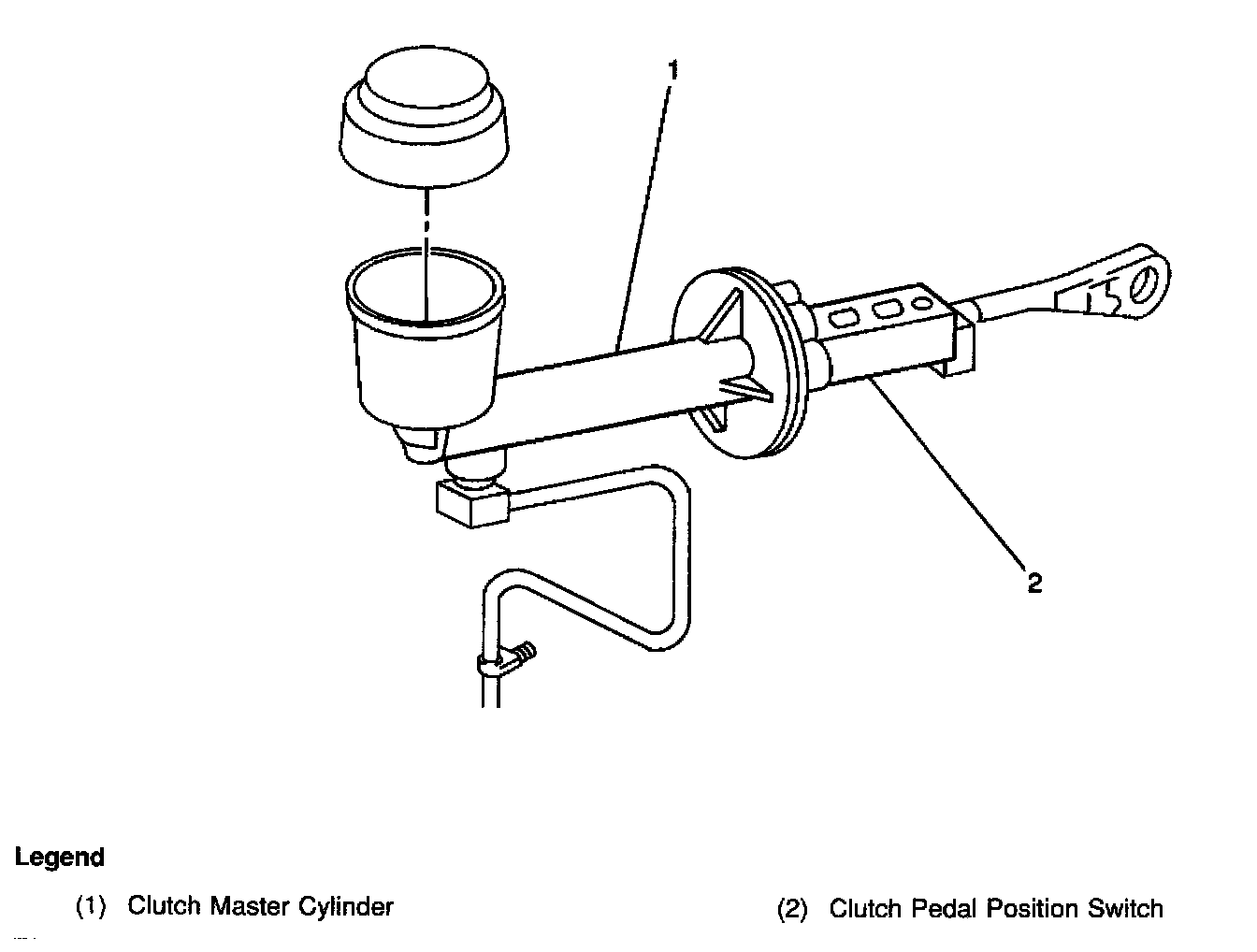 1

2

Legend

(1) Clutch Master Cylinder

(2) Clutch Pedal Position Switch