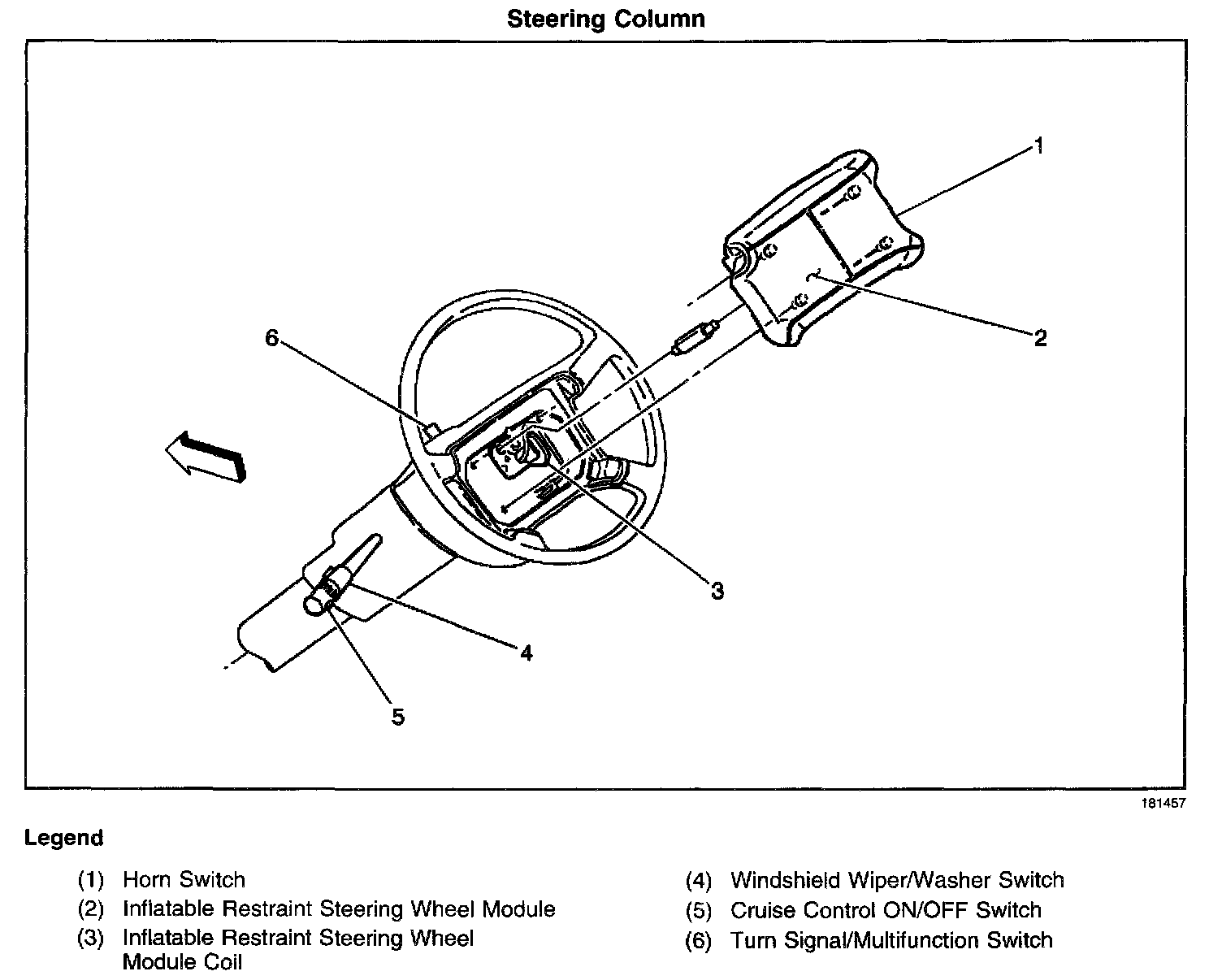 Steering Column

1

2

6

3

4

5

181457

Legend

(1) Horn Switch
(2) Inflatable Restraint Steering Wheel Module
(3) Inflatable Restraint Steering Wheel Module Coil

(4) Windshield Wiper/Washer Switch
(5) Cruise Control ON/OFF Switch
(6) Turn Signal/Multifunction Switch