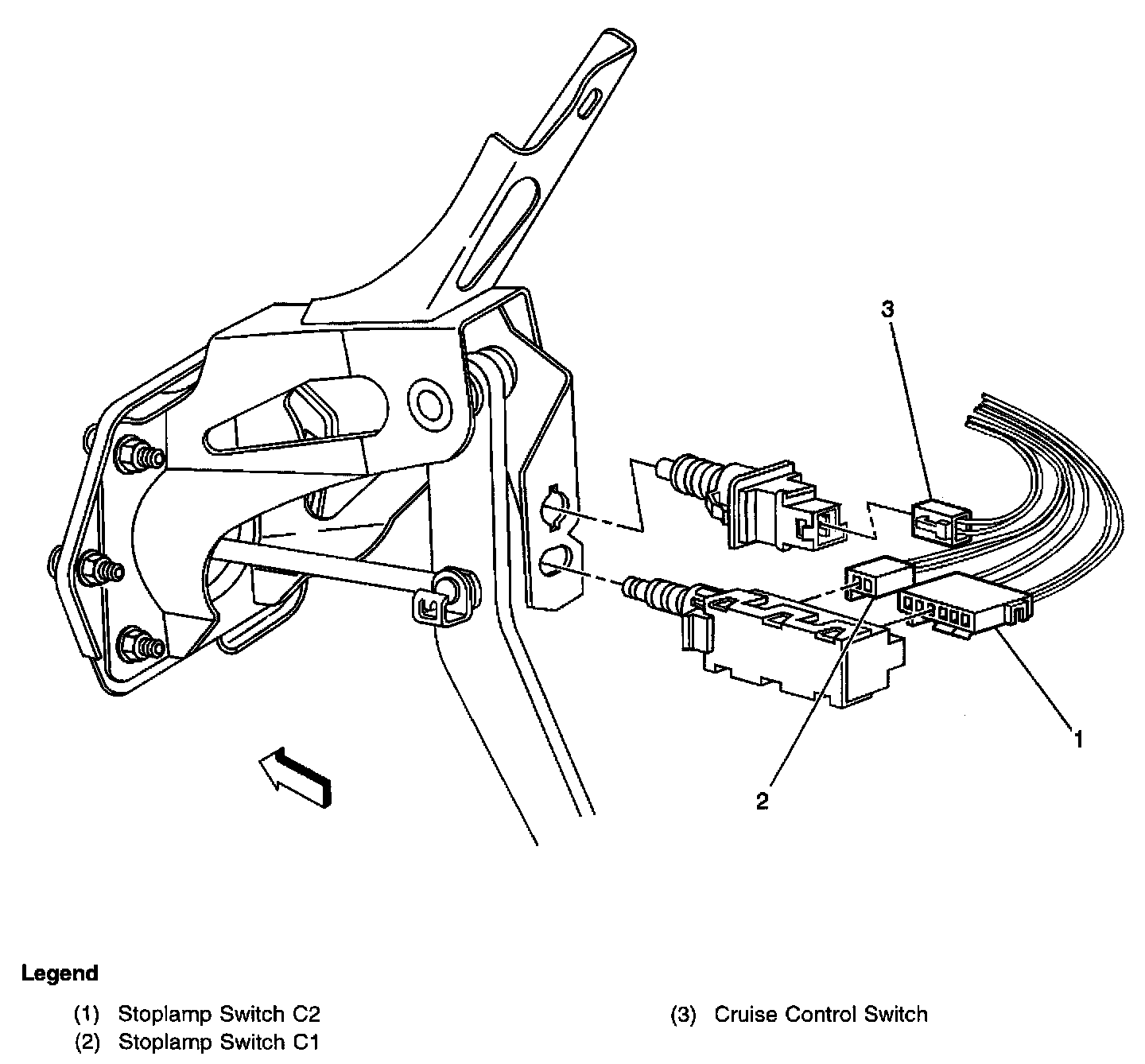 3

1

2

Legend

(1) Stoplamp Switch C2

(2) Stoplamp Switch C1

(3) Cruise Control Switch