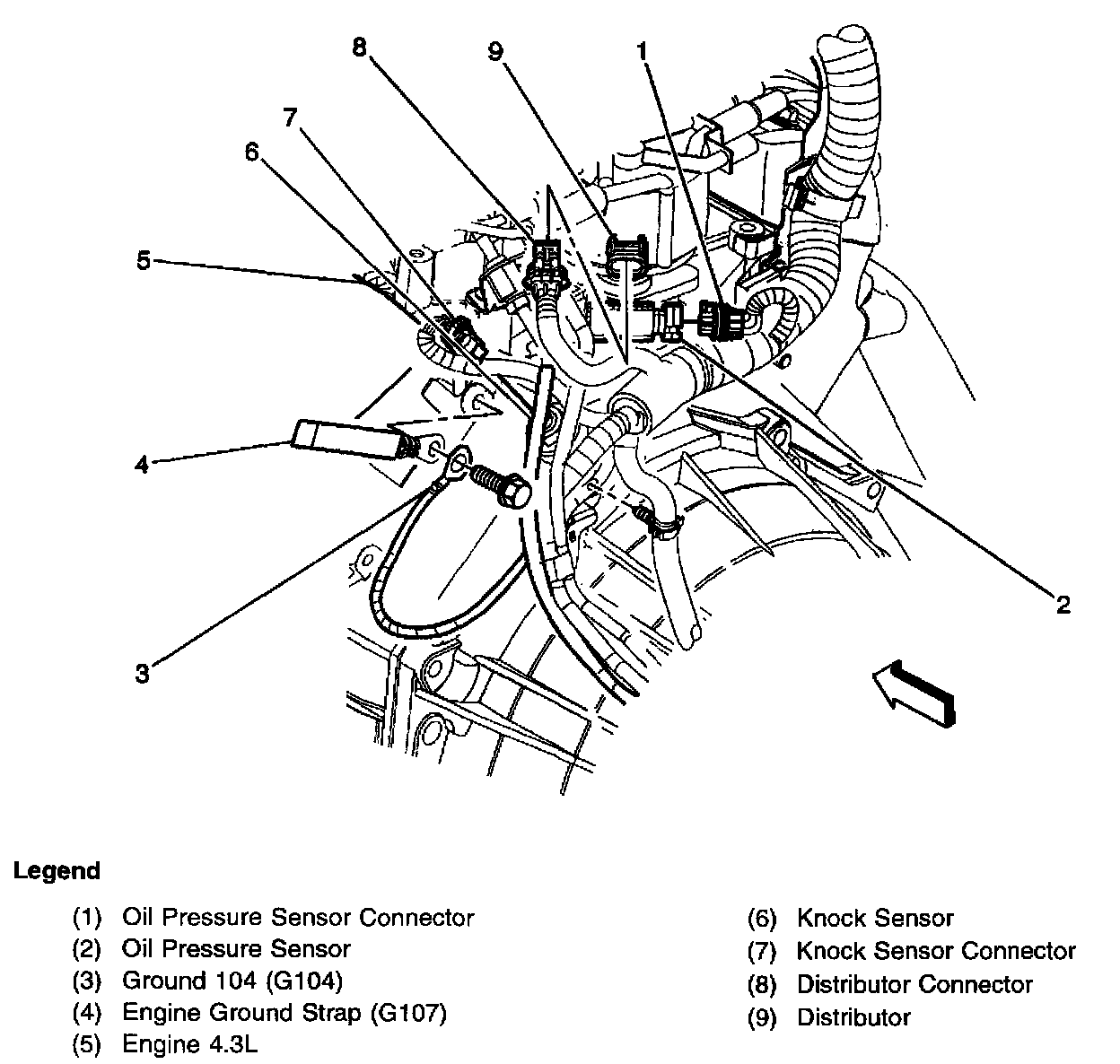 8
9
1
7
6
5
4
3
2

Legend

(1) Oil Pressure Sensor Connector
(2) Oil Pressure Sensor
(3) Ground 104 (G104)
(4) Engine Ground Strap (G107)
(5) Engine 4.3L

(6) Knock Sensor
(7) Knock Sensor Connector
(8) Distributor Connector
(9) Distributor