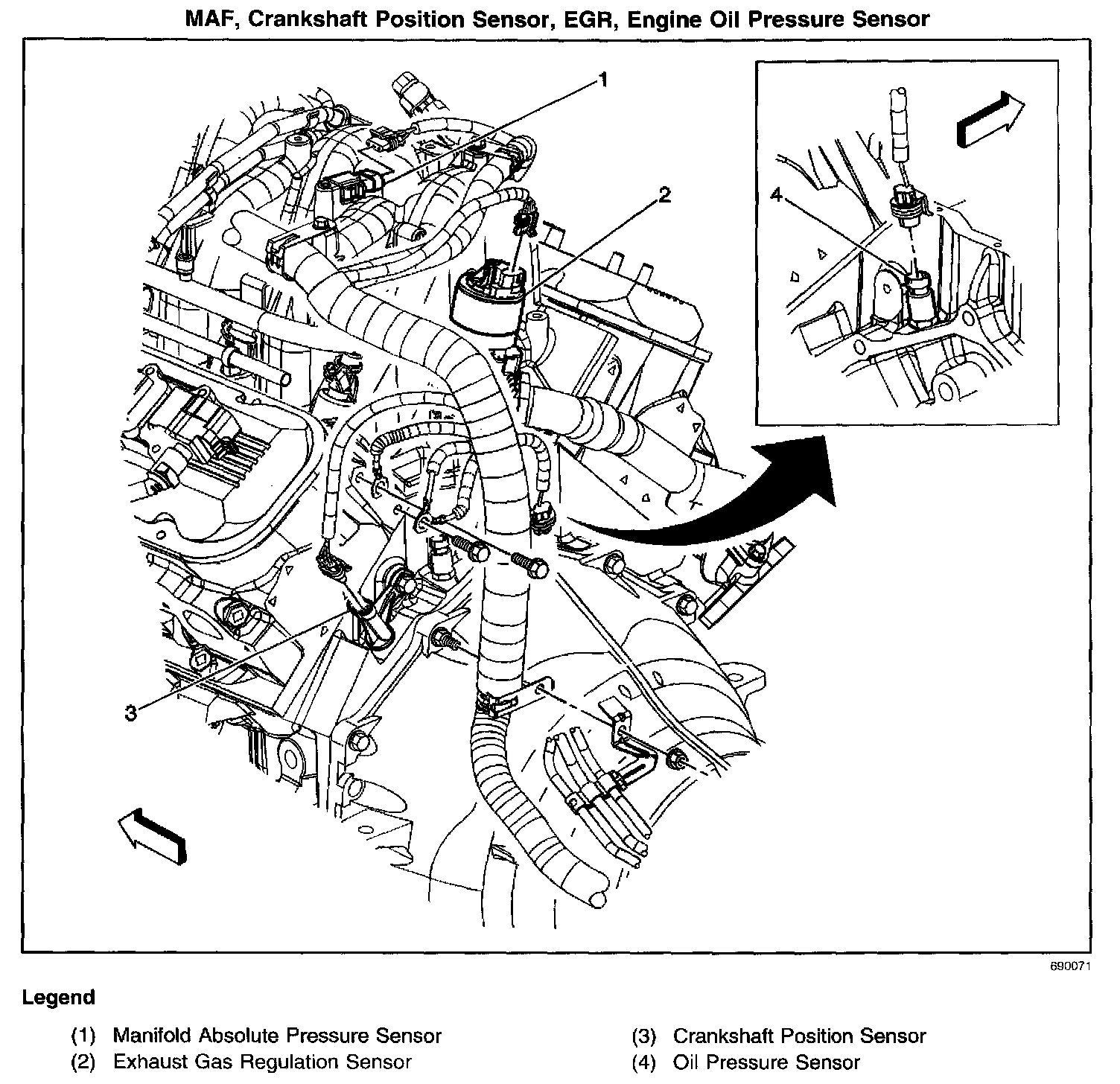 MAF, Crankshaft Position Sensor, EGR, Engine Oil Pressure Sensor

1

2

4

3

690071

Legend

(1) Manifold Absolute Pressure Sensor

(2) Exhaust Gas Regulation Sensor

(3) Crankshaft Position Sensor

(4) Oil Pressure Sensor