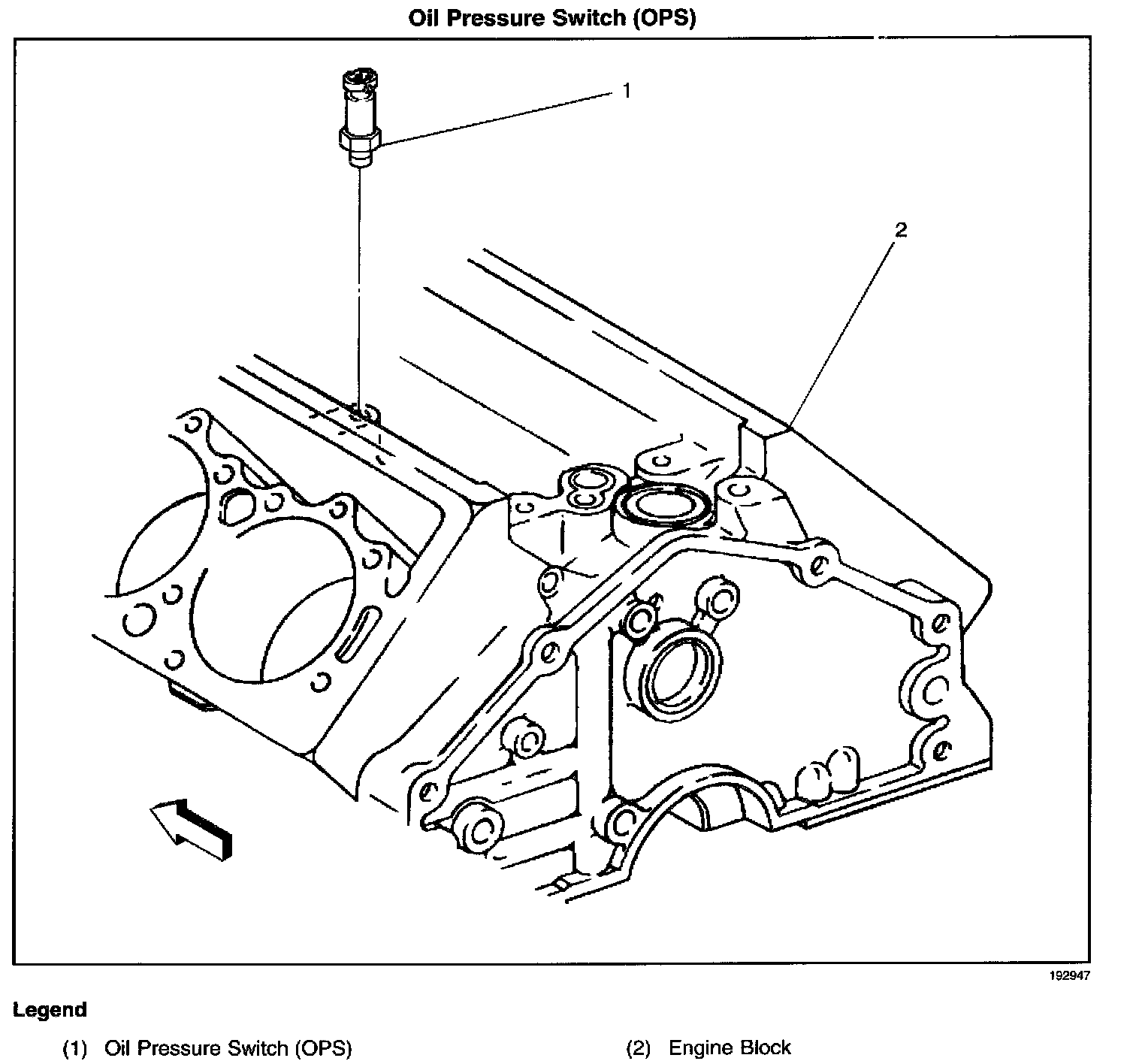 Oil Pressure Switch (OPS)

1

2

192947

Legend

(1) Oil Pressure Switch (OPS)

(2) Engine Block