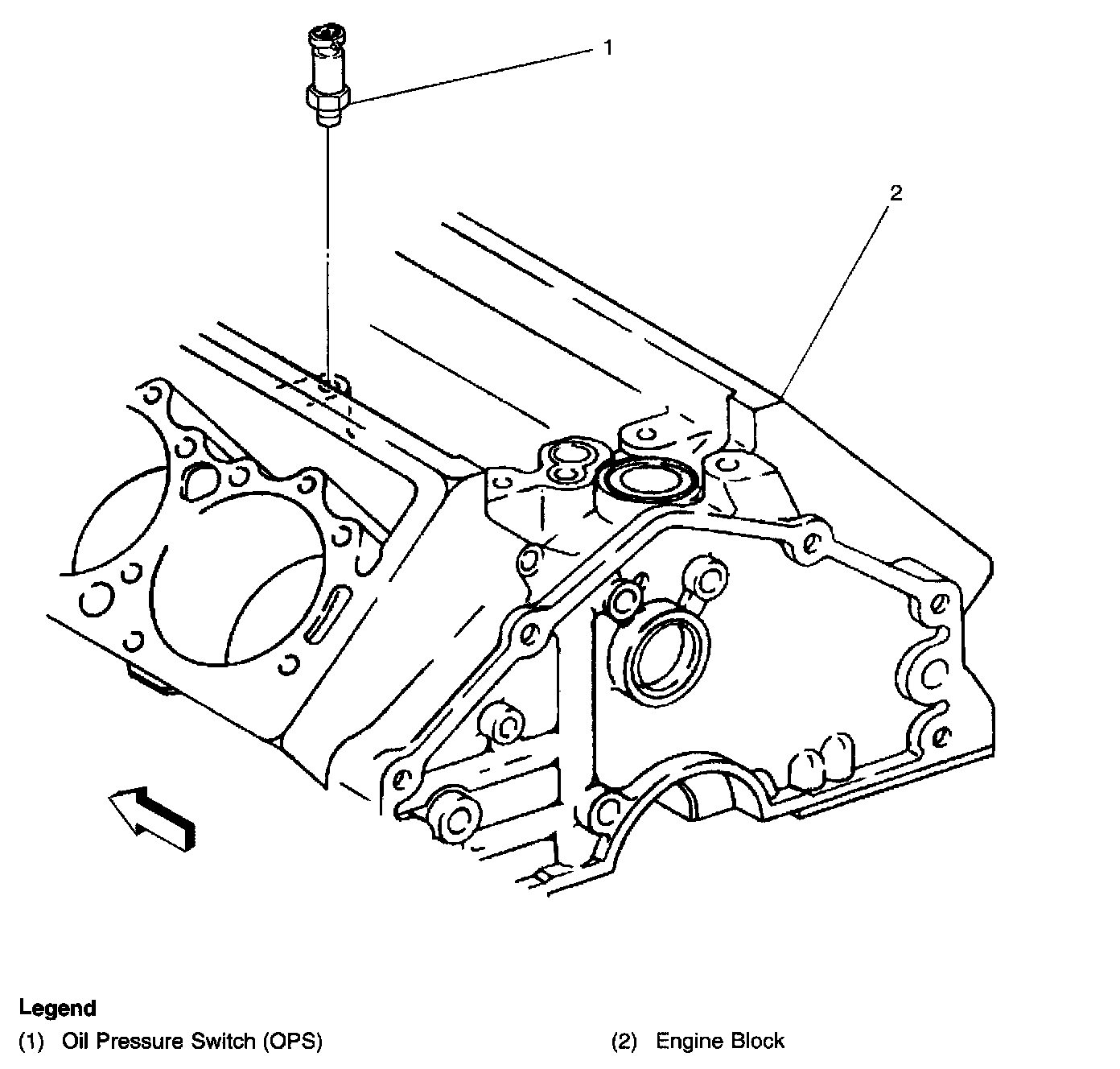 1

2

Legend
(1) Oil Pressure Switch (OPS)

(2) Engine Block