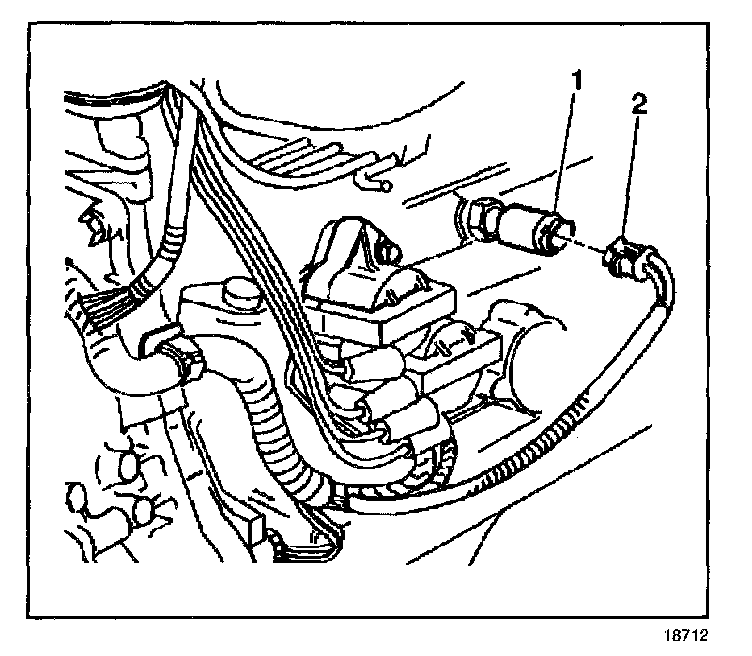 1
2
18712