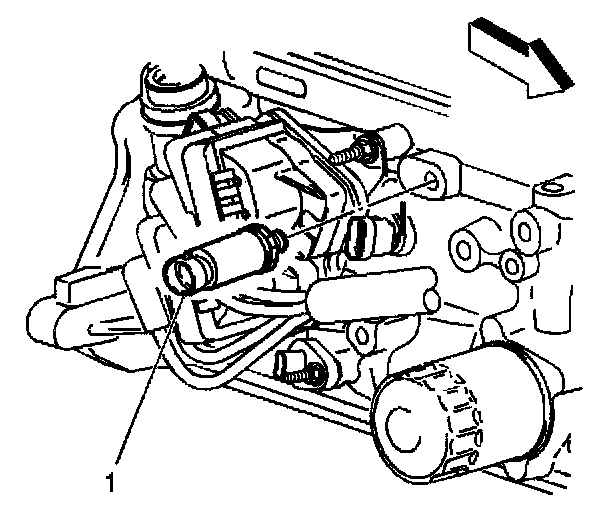 1