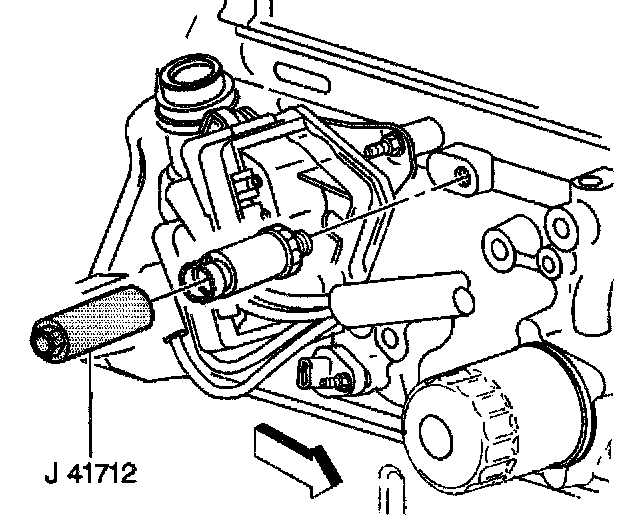 J 41712