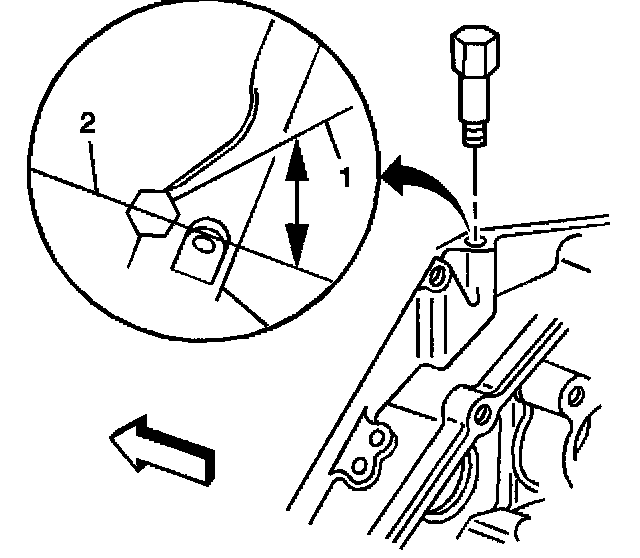 2
1