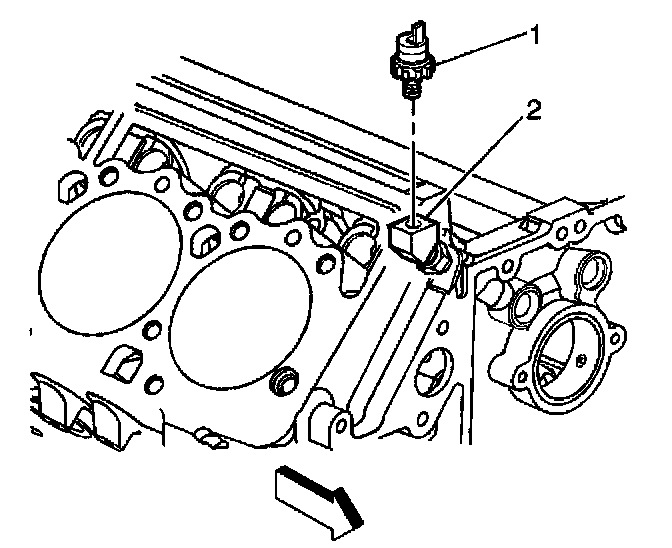 1
2