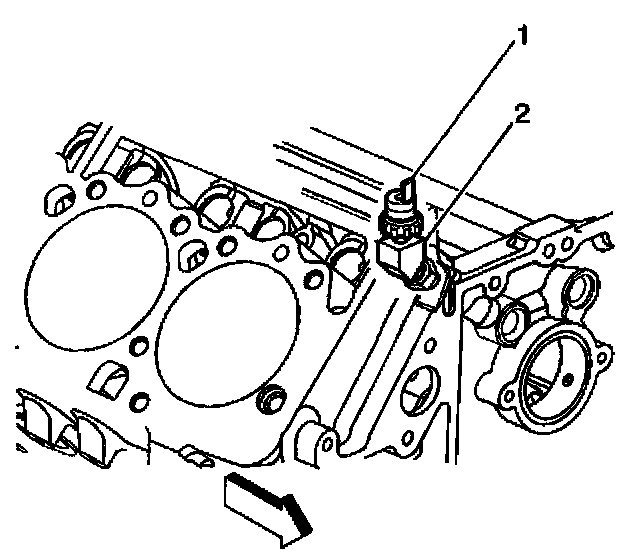 1
2