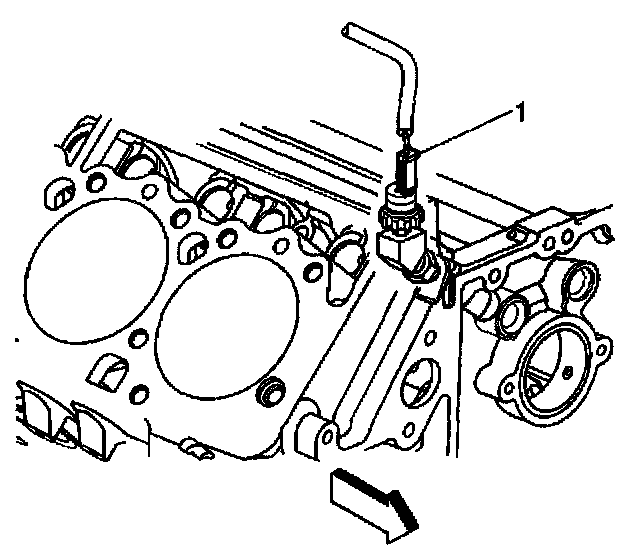 1