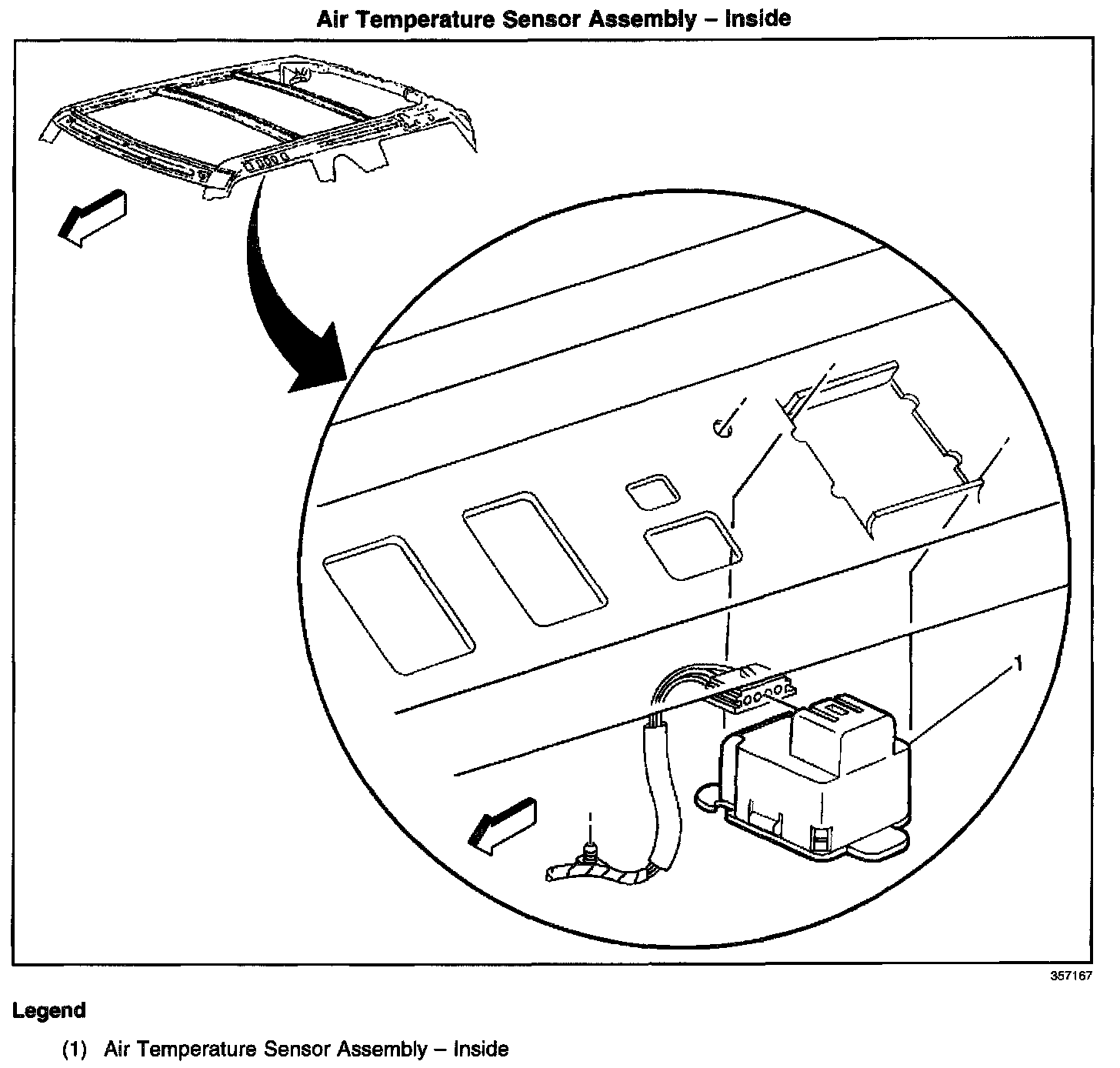 Air Temperature Sensor Assembly – Inside

1

357167

Legend

(1) Air Temperature Sensor Assembly – Inside