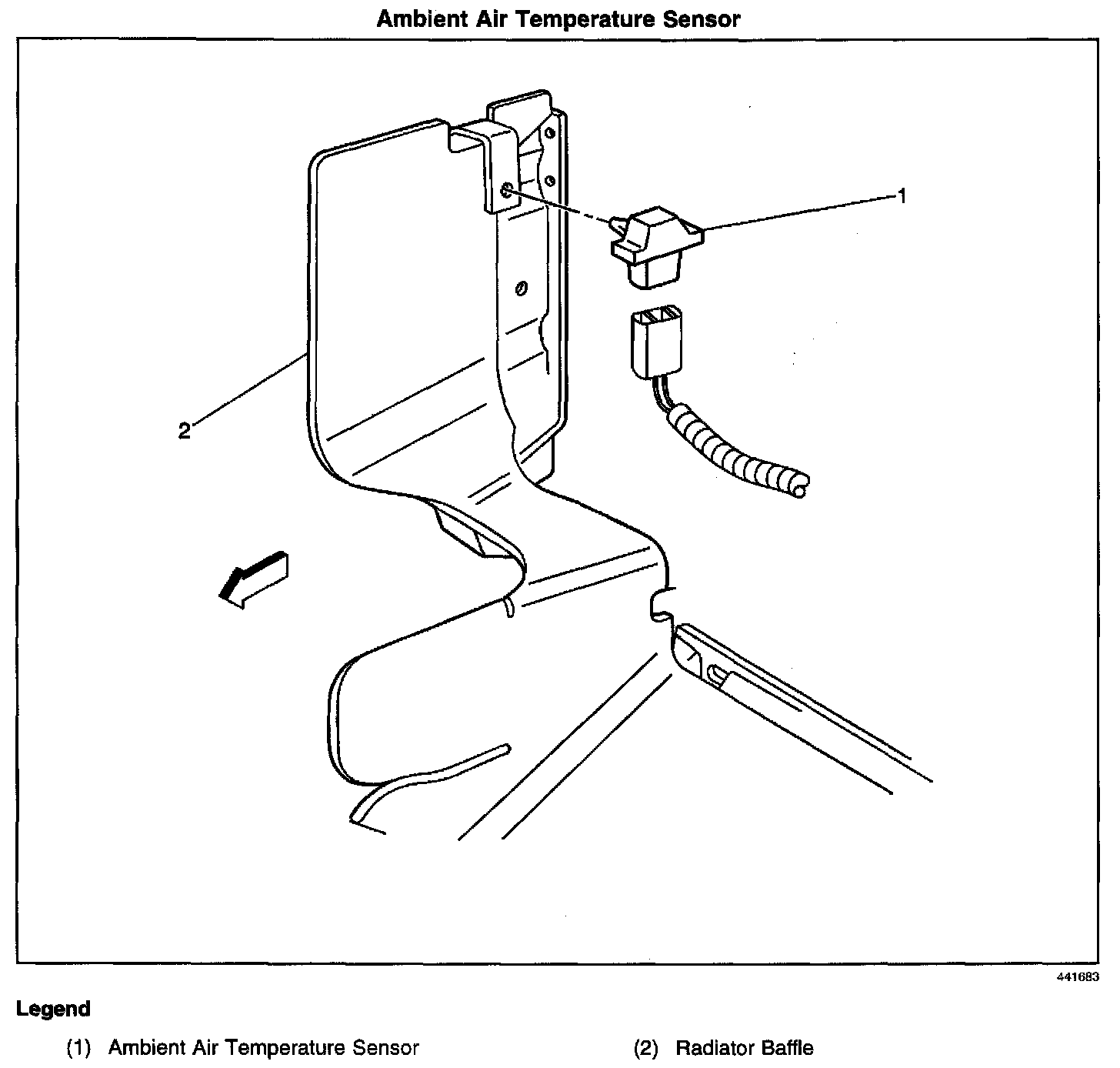 Ambient Air Temperature Sensor

1

2

441683

Legend

(1) Ambient Air Temperature Sensor

(2) Radiator Baffle