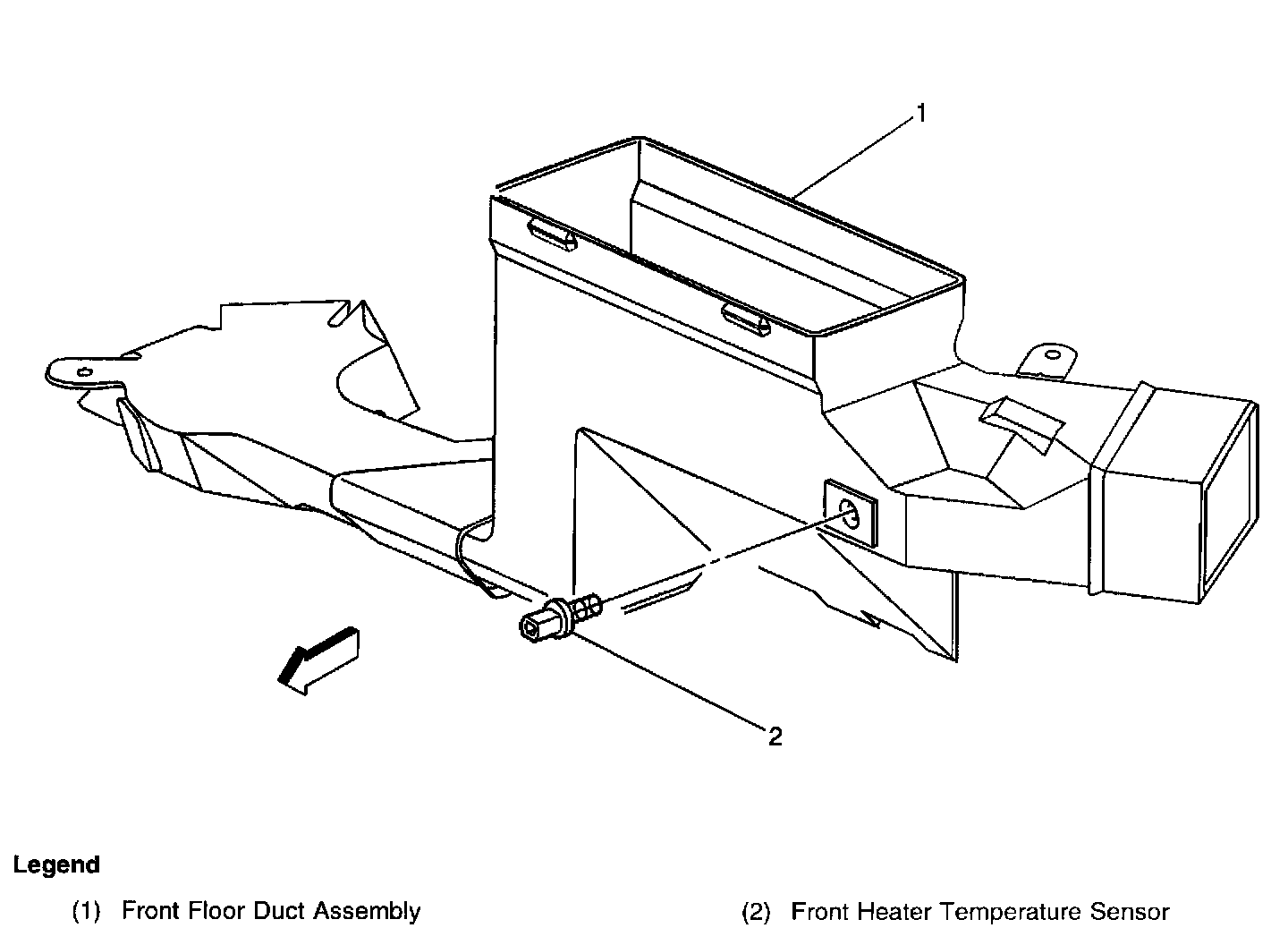 1

2

Legend

(1) Front Floor Duct Assembly

(2) Front Heater Temperature Sensor