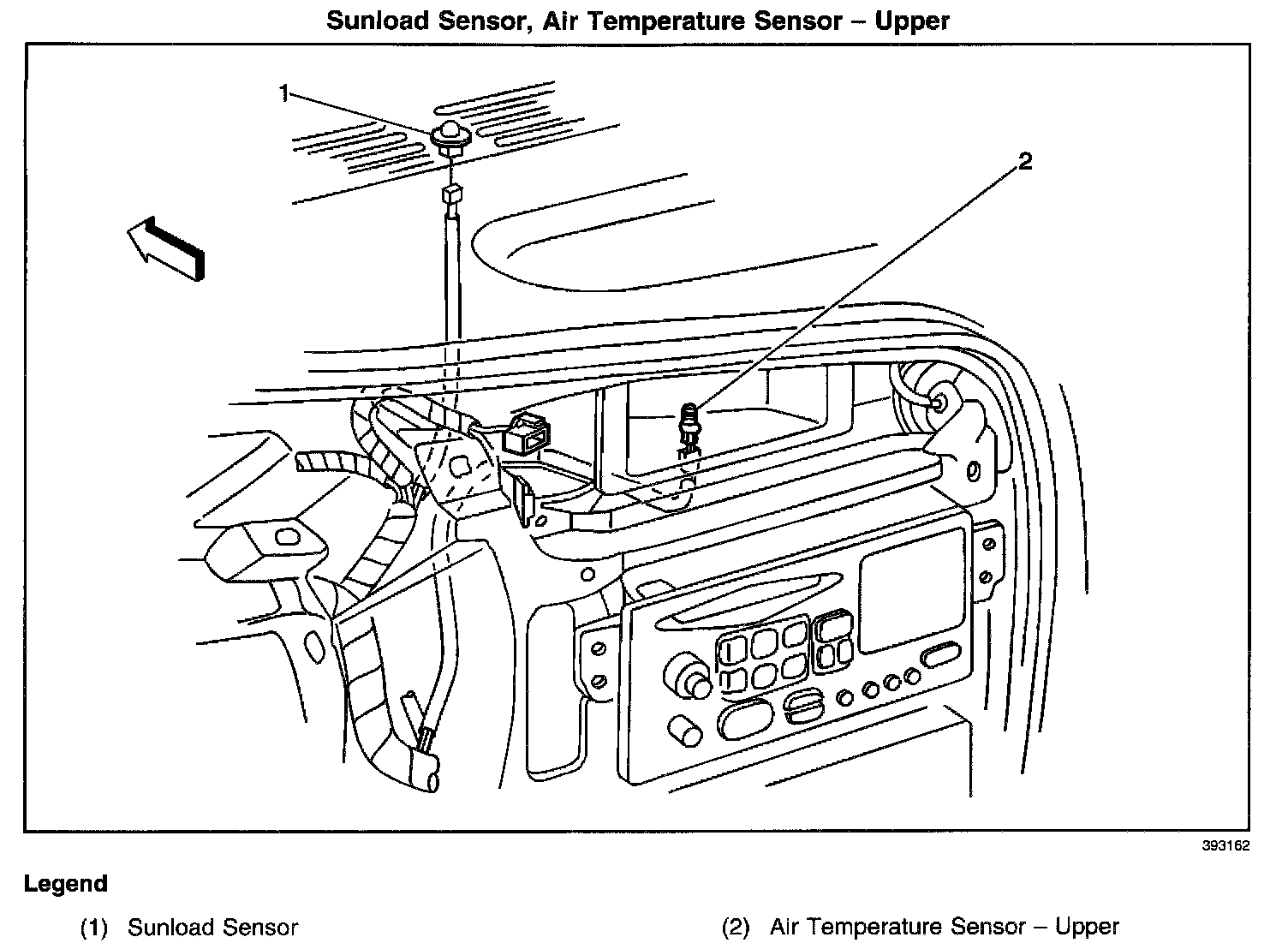 Sunload Sensor, Air Temperature Sensor – Upper

1

2

393162

Legend

(1) Sunload Sensor

(2) Air Temperature Sensor – Upper