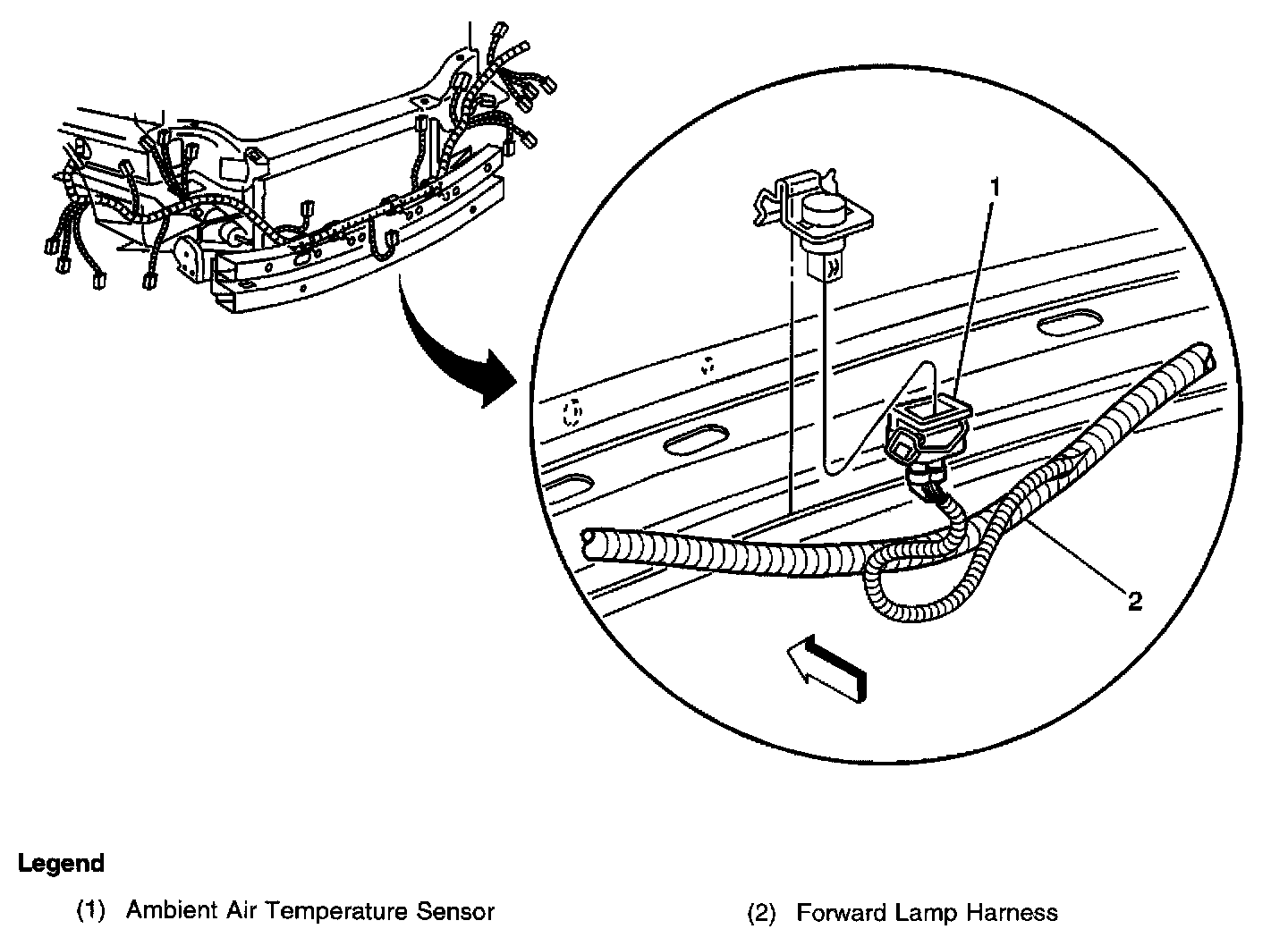 1

2

Legend

(1) Ambient Air Temperature Sensor

(2) Forward Lamp Harness