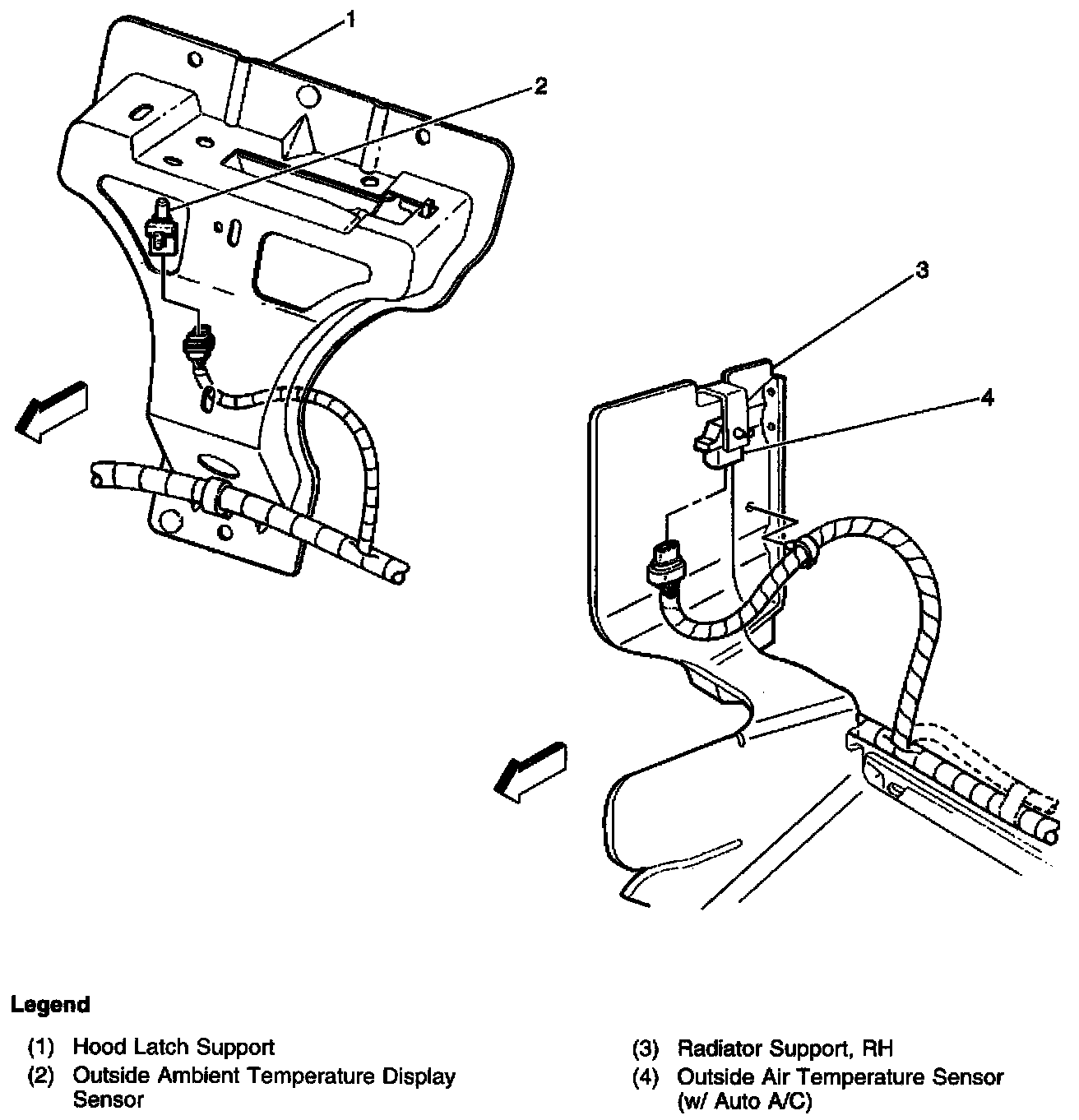 1

2

3

4

Legend

(1) Hood Latch Support

(2) Outside Ambient Temperature Display Sensor

(3) Radiator Support, RH

(4) Outside Air Temperature Sensor (w/ Auto A/C)