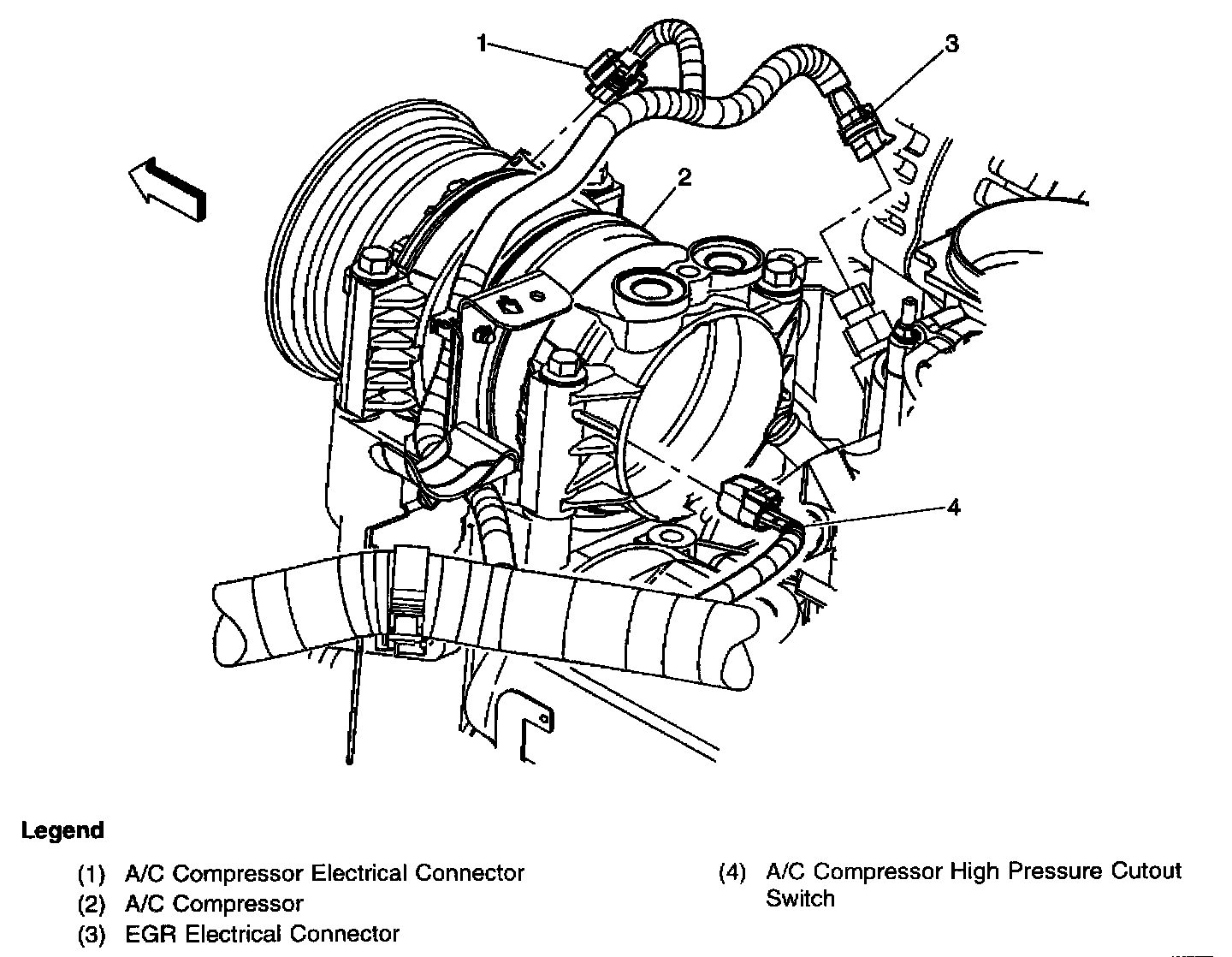 1

3

2

4

Legend

(1) A/C Compressor Electrical Connector
(2) A/C Compressor
(3) EGR Electrical Connector

(4) A/C Compressor High Pressure Cutout Switch