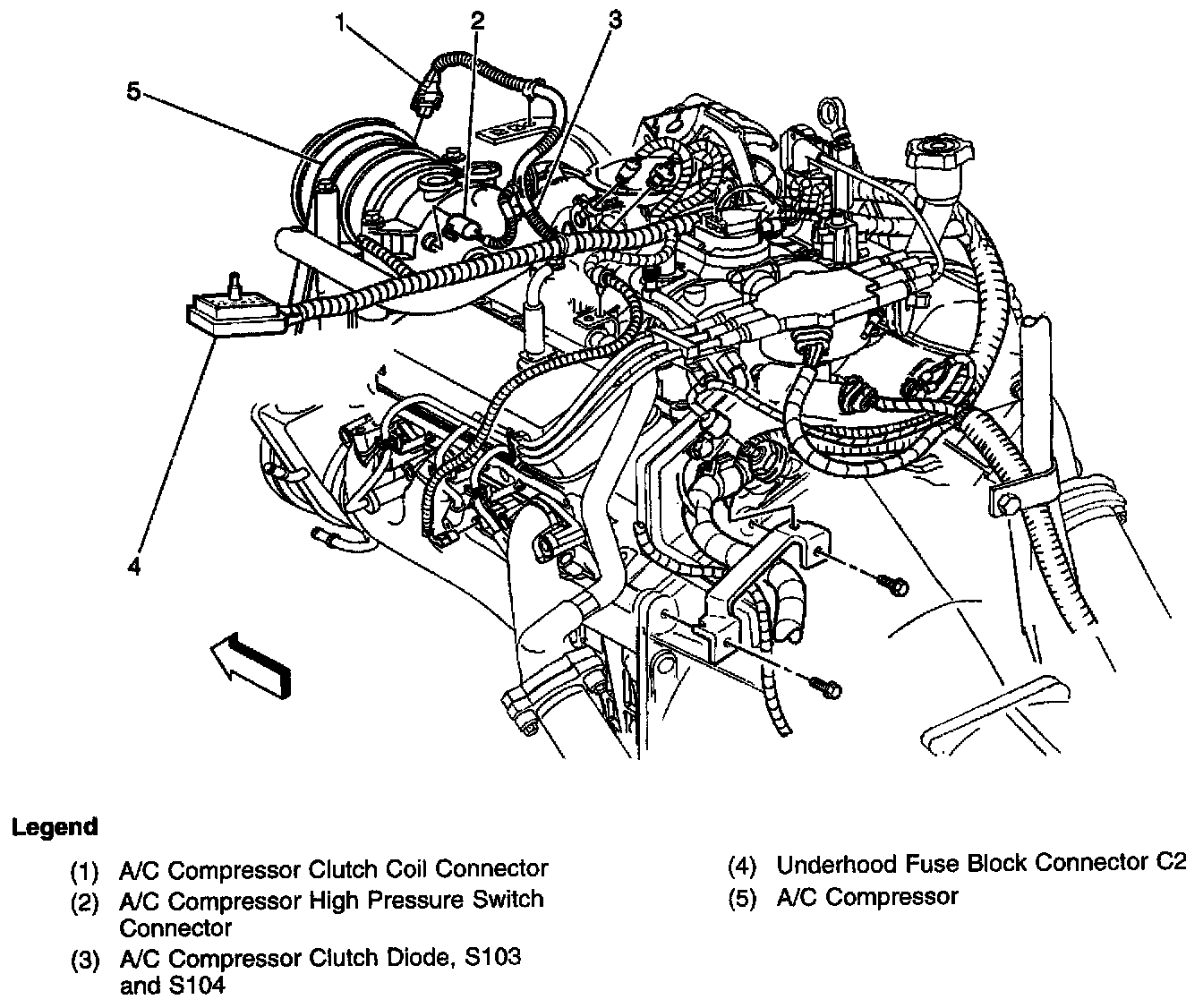 1
2
3
5
4

Legend

(1) A/C Compressor Clutch Coil Connector
(2) A/C Compressor High Pressure Switch Connector
(3) A/C Compressor Clutch Diode, S103 and S104

(4) Underhood Fuse Block Connector C2
(5) A/C Compressor