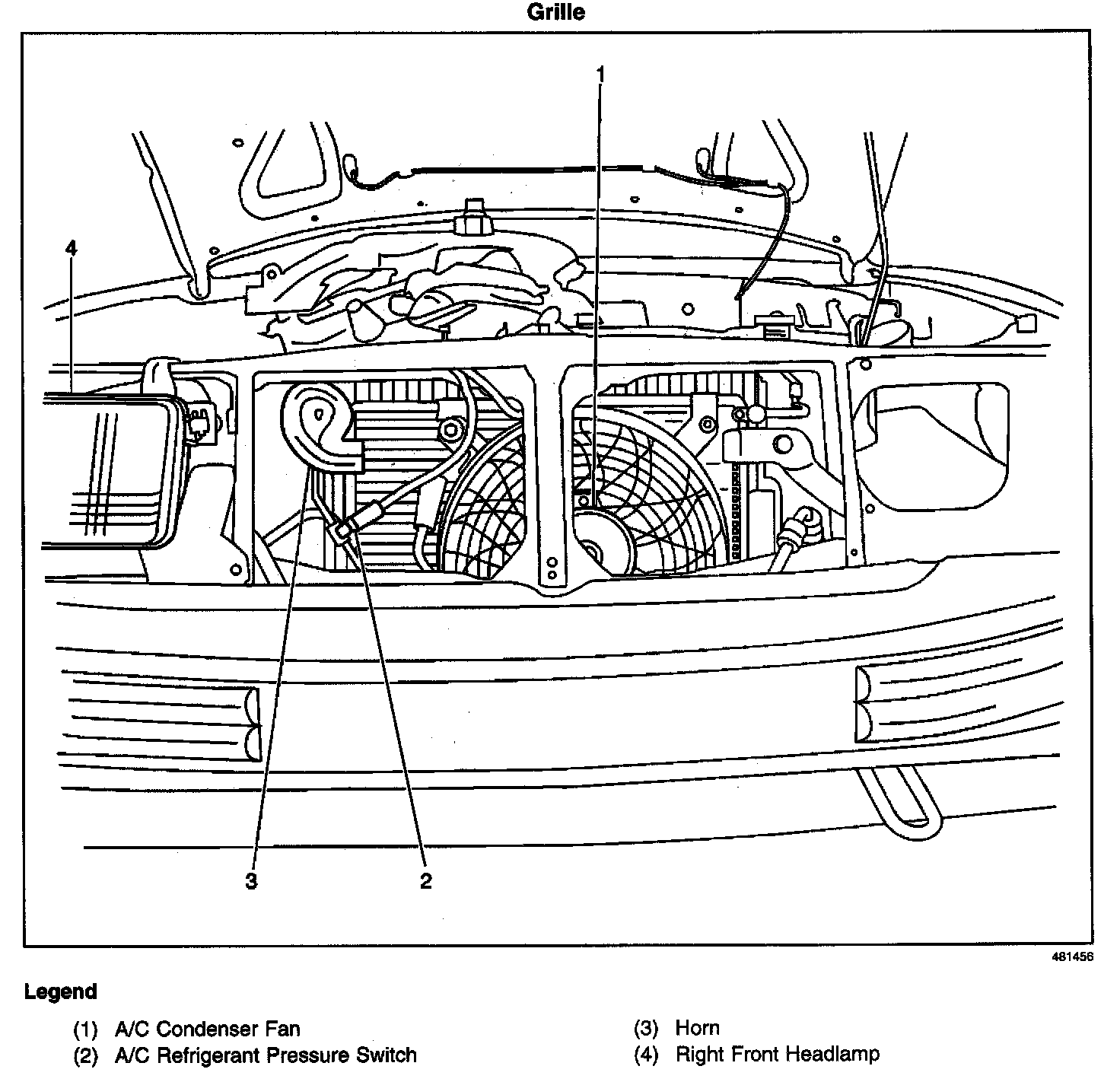 Grille

1

4

3

2

481456

Legend

(1) A/C Condenser Fan
(2) A/C Refrigerant Pressure Switch

(3) Horn
(4) Right Front Headlamp