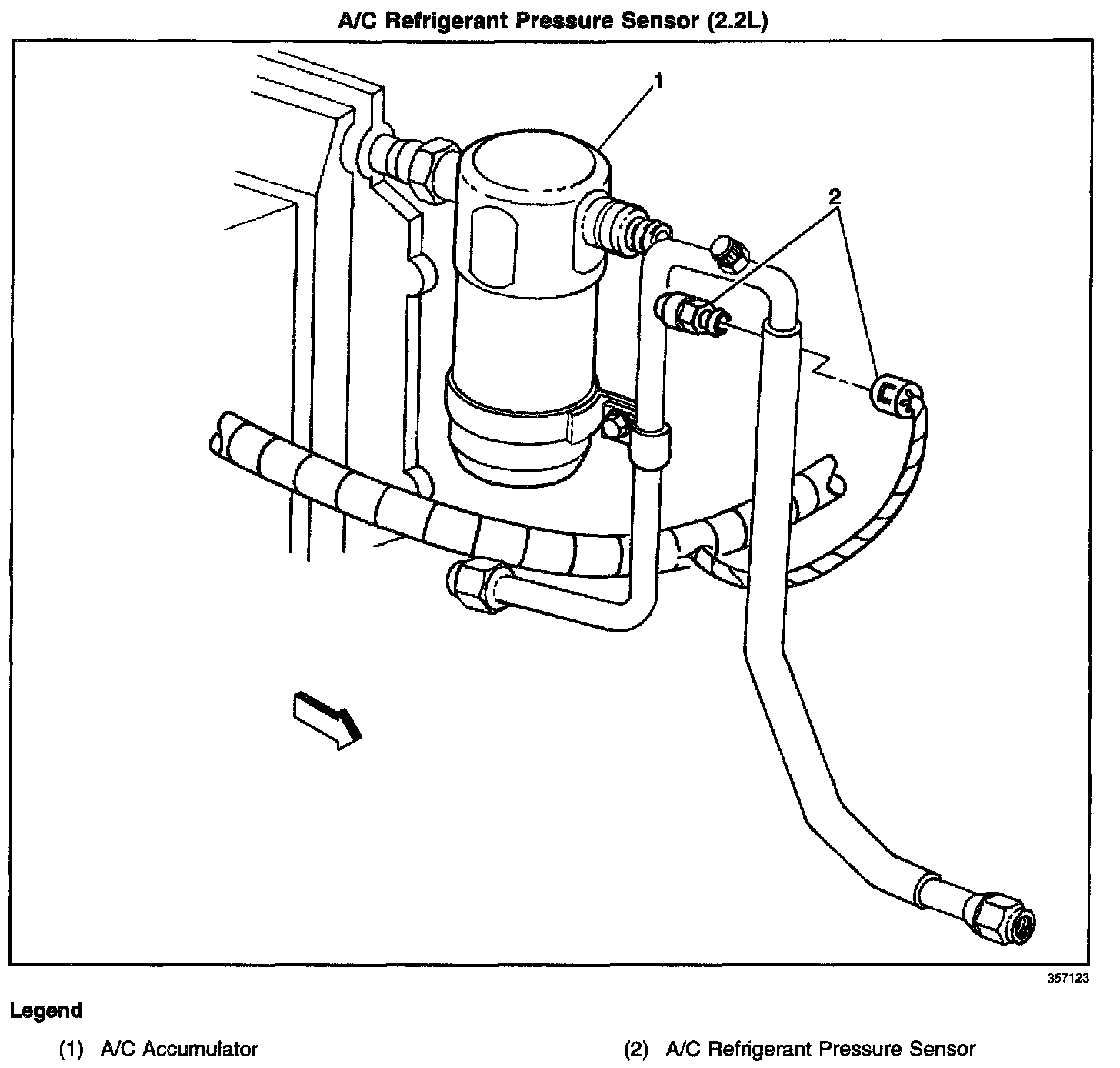 A/C Refrigerant Pressure Sensor (2.2L)

1

2

357123

Legend

(1) A/C Accumulator

(2) A/C Refrigerant Pressure Sensor