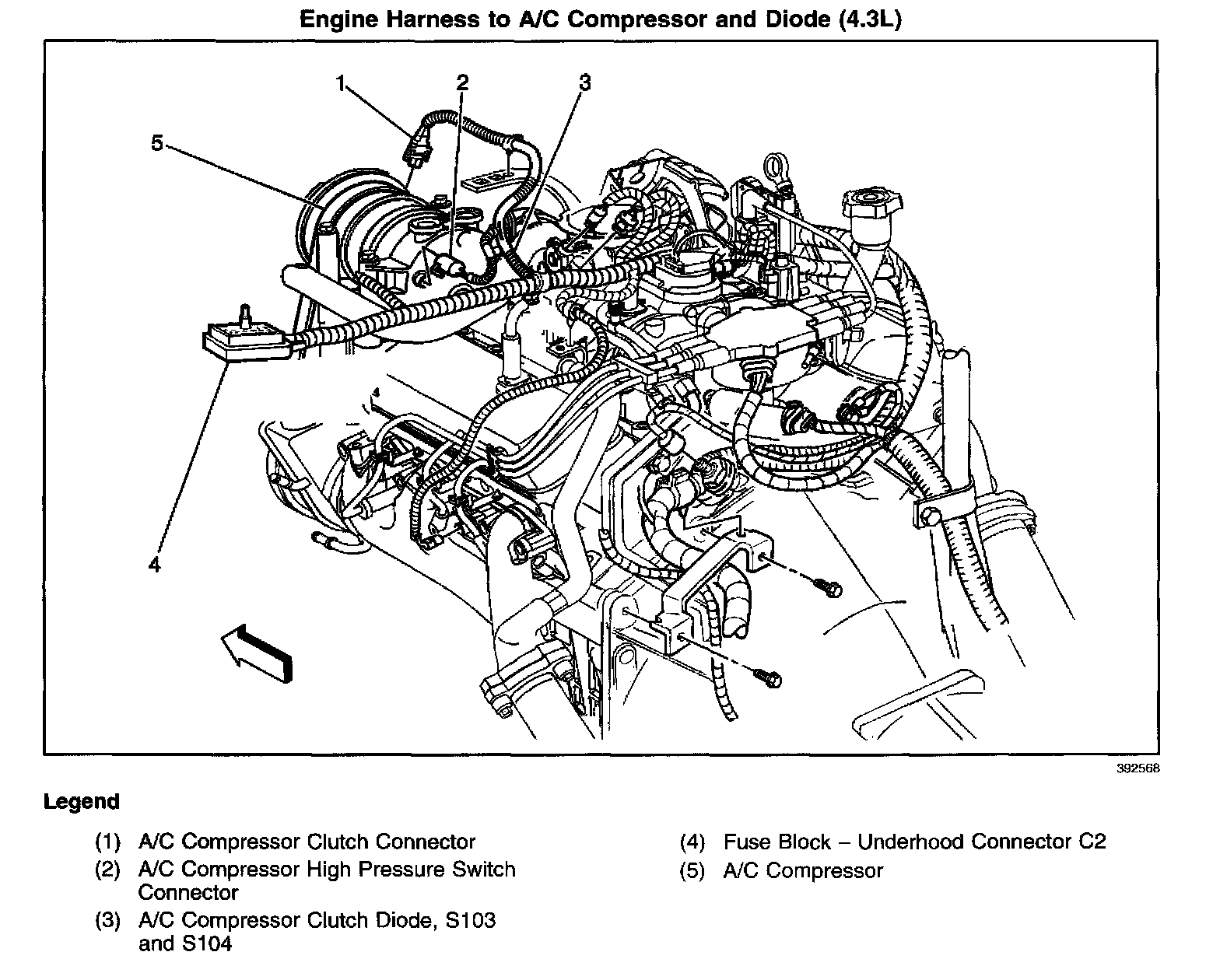 Engine Harness to A/C Compressor and Diode (4.3L)

1
2
3
5
4

392568

Legend

(1) A/C Compressor Clutch Connector
(2) A/C Compressor High Pressure Switch Connector
(3) A/C Compressor Clutch Diode, S103 and S104

(4) Fuse Block – Underhood Connector C2
(5) A/C Compressor