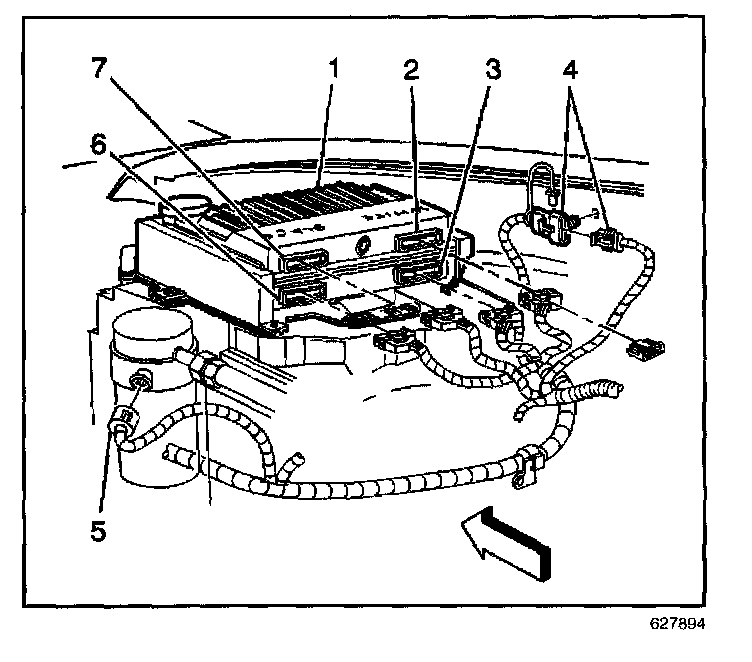 7
1
2
3
4
6
5
627894