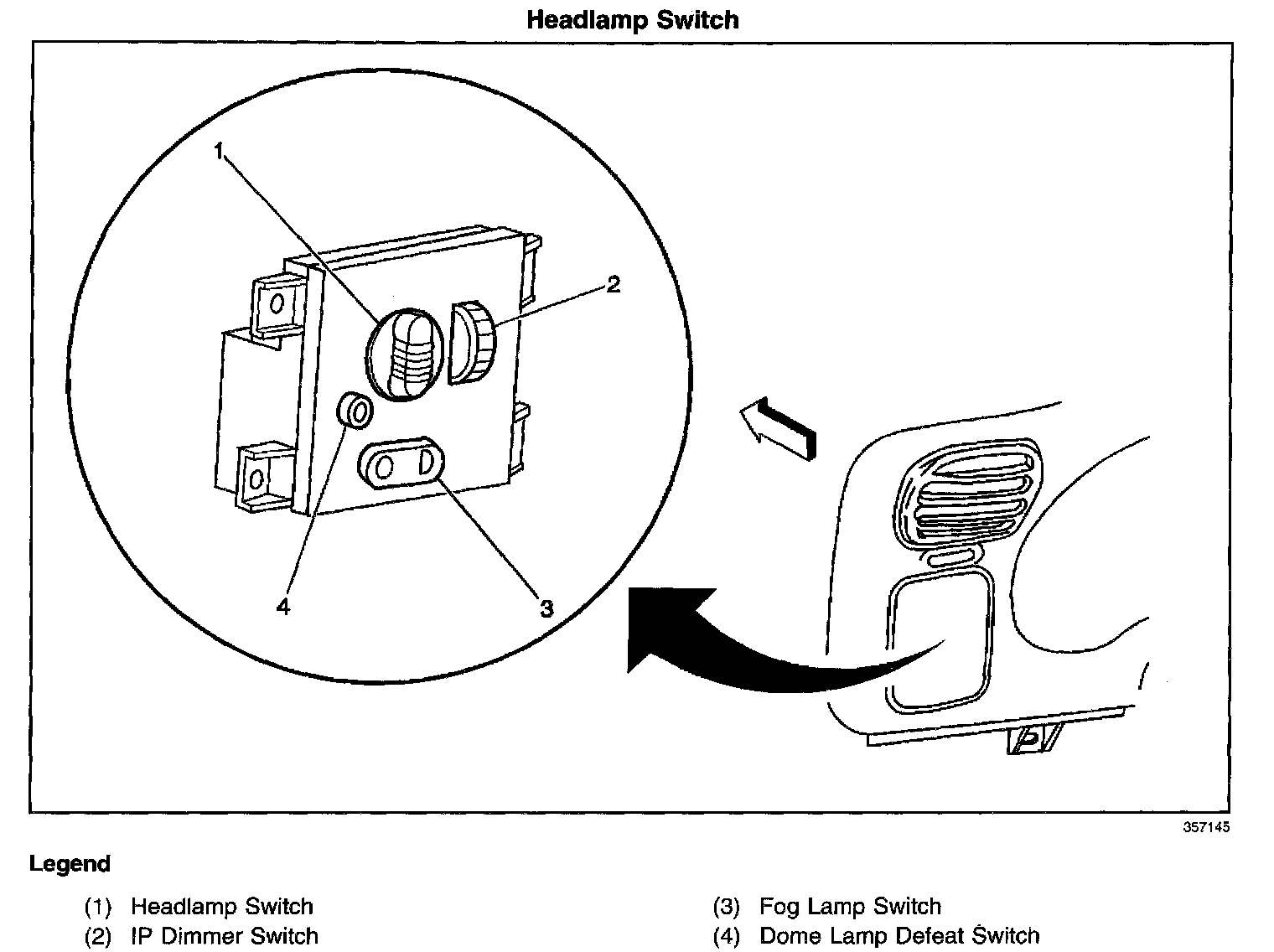 Headlamp Switch

1

2

4

3

357145

Legend

(1) Headlamp Switch
(2) IP Dimmer Switch

(3) Fog Lamp Switch
(4) Dome Lamp Defeat Switch