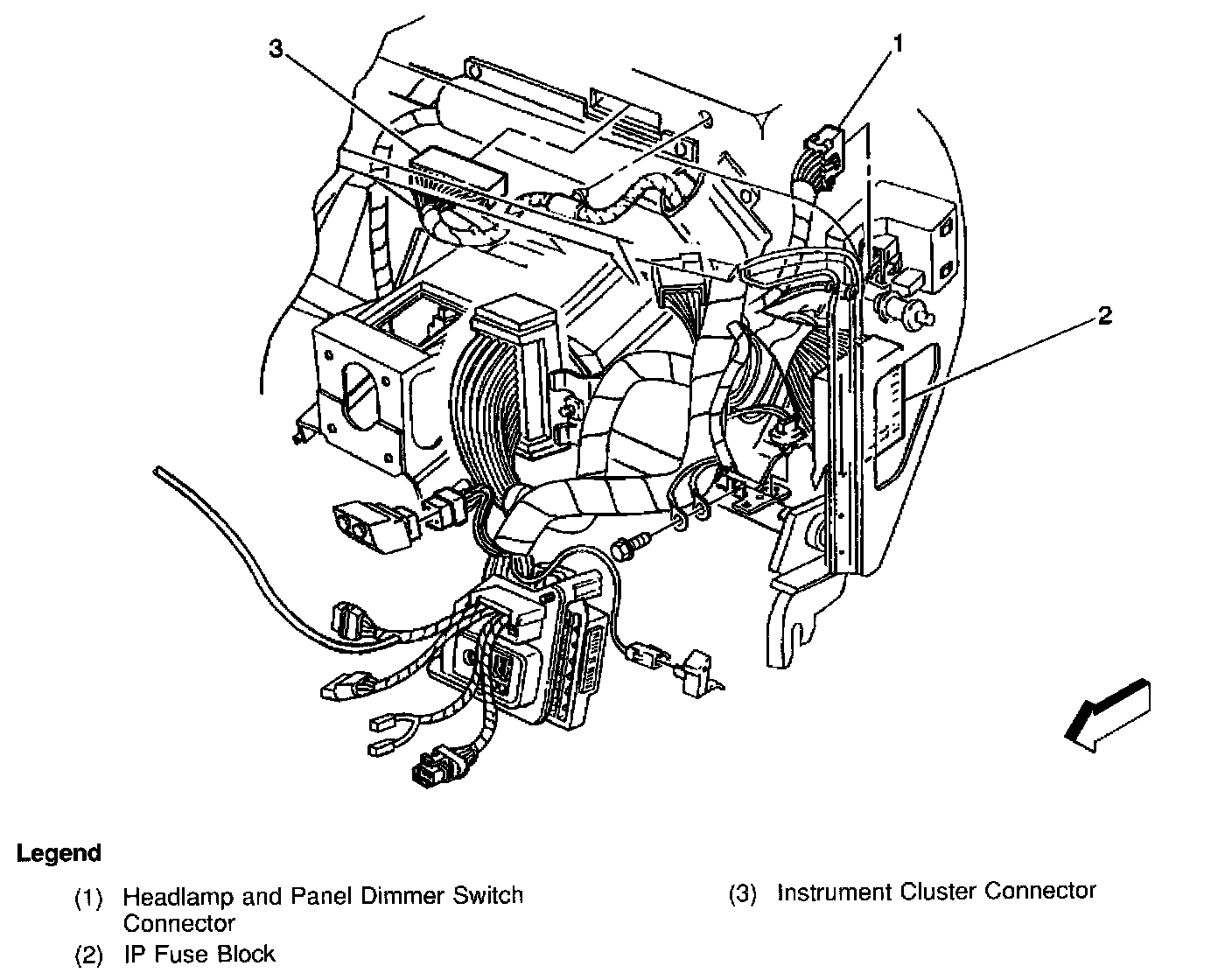 3

1

2

Legend

(1) Headlamp and Panel Dimmer Switch Connector

(2) IP Fuse Block

(3) Instrument Cluster Connector