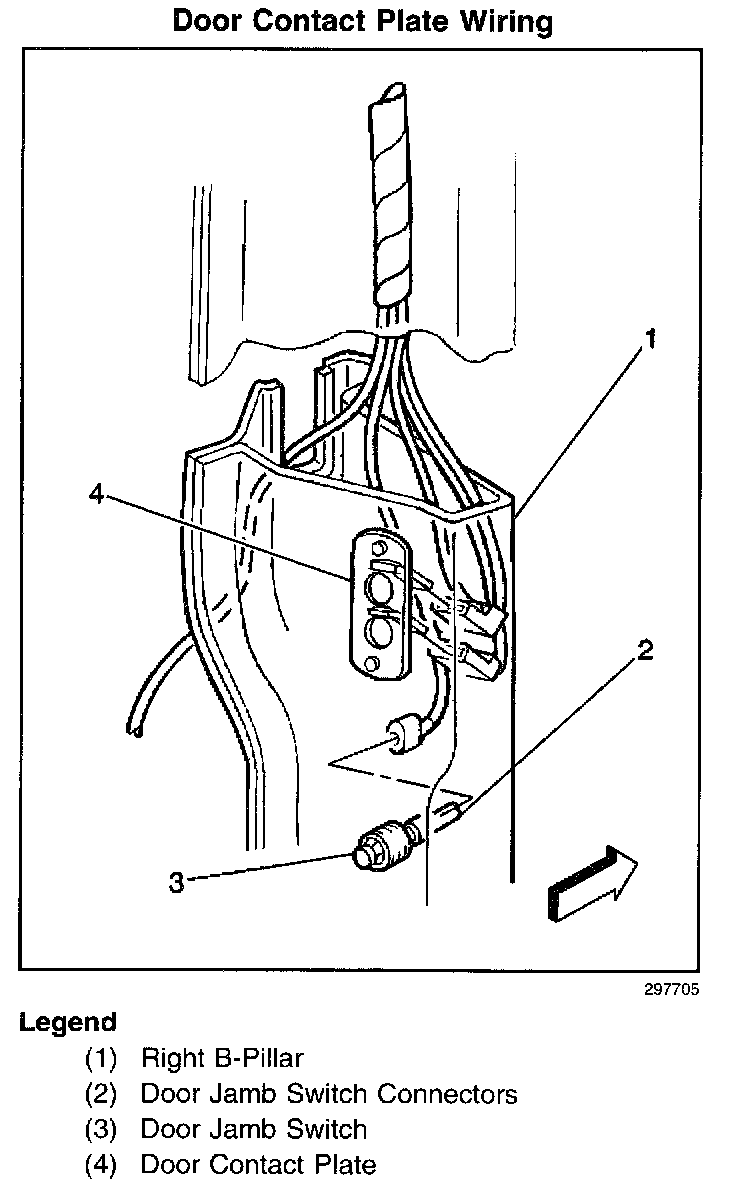 Door Contact Plate Wiring

1

4

2

3

297705

Legend

(1) Right B-Pillar

(2) Door Jamb Switch Connectors

(3) Door Jamb Switch

(4) Door Contact Plate