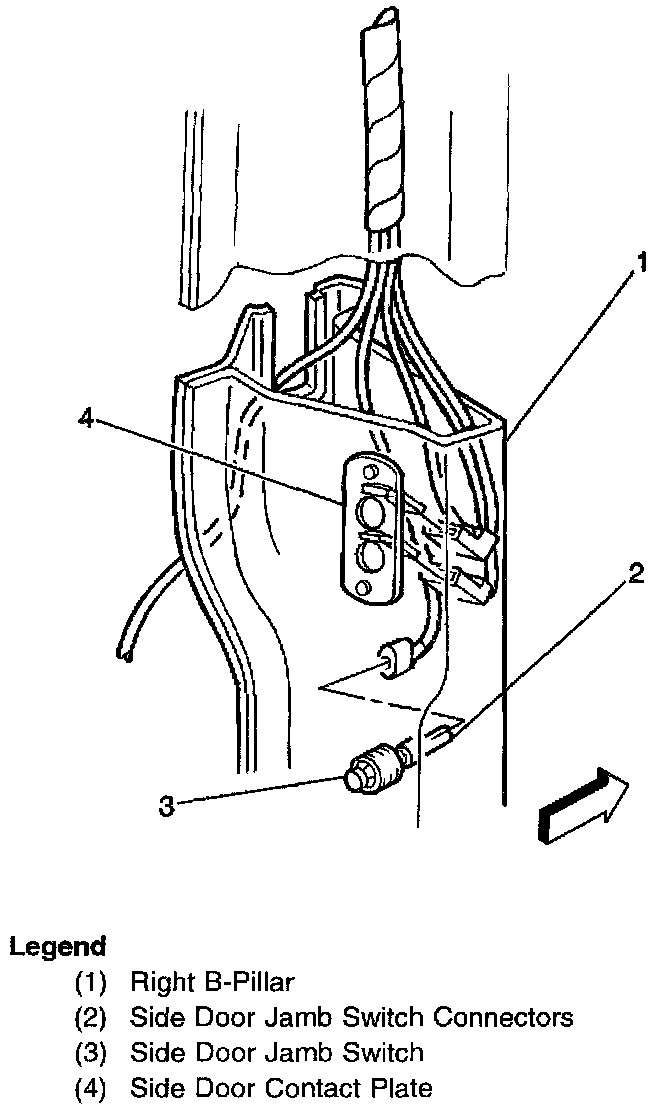 1

4

2

3

Legend
(1) Right B-Pillar
(2) Side Door Jamb Switch Connectors
(3) Side Door Jamb Switch
(4) Side Door Contact Plate