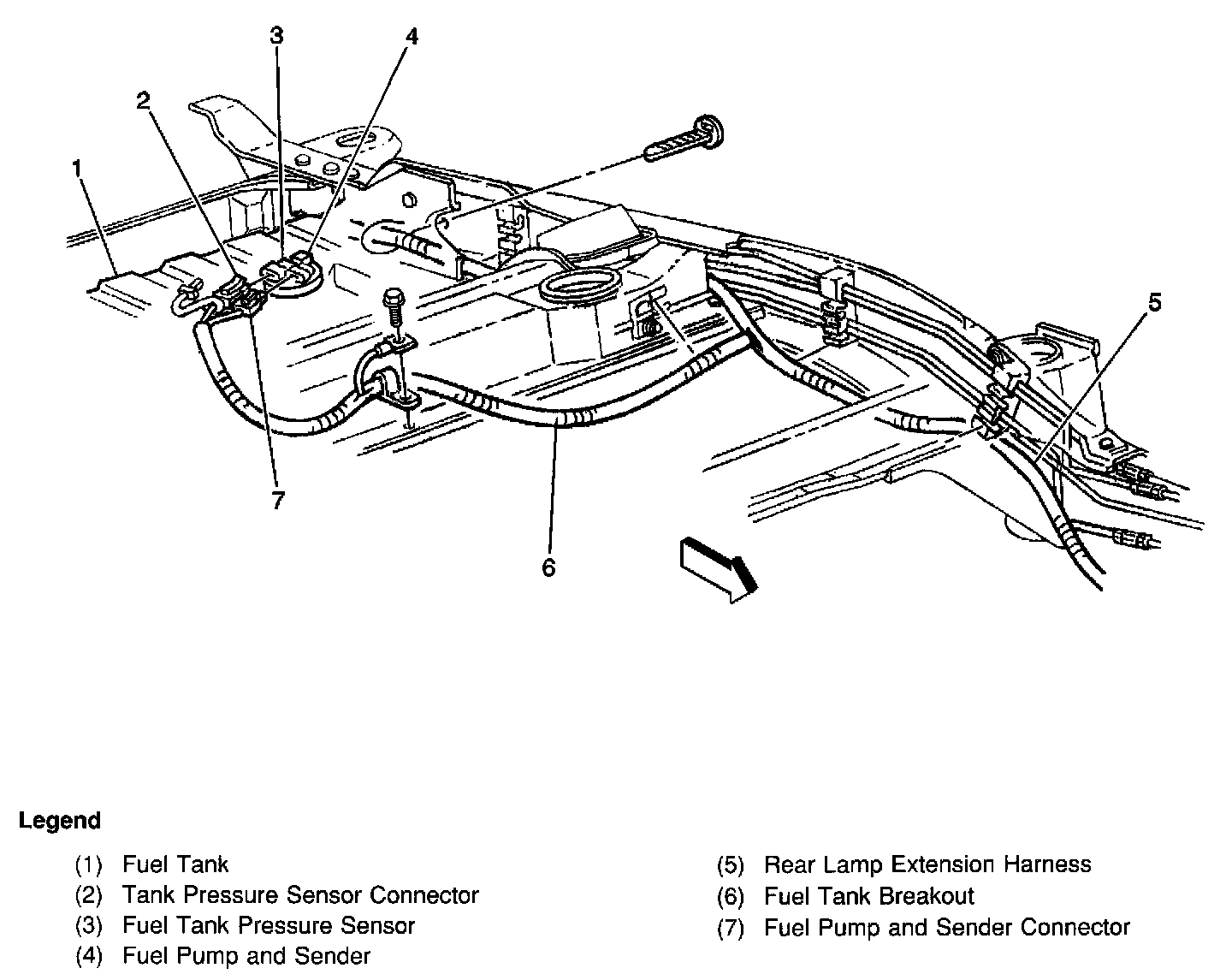 3
4
2
1
5
7
6

Legend

(1) Fuel Tank
(2) Tank Pressure Sensor Connector
(3) Fuel Tank Pressure Sensor
(4) Fuel Pump and Sender

(5) Rear Lamp Extension Harness
(6) Fuel Tank Breakout
(7) Fuel Pump and Sender Connector