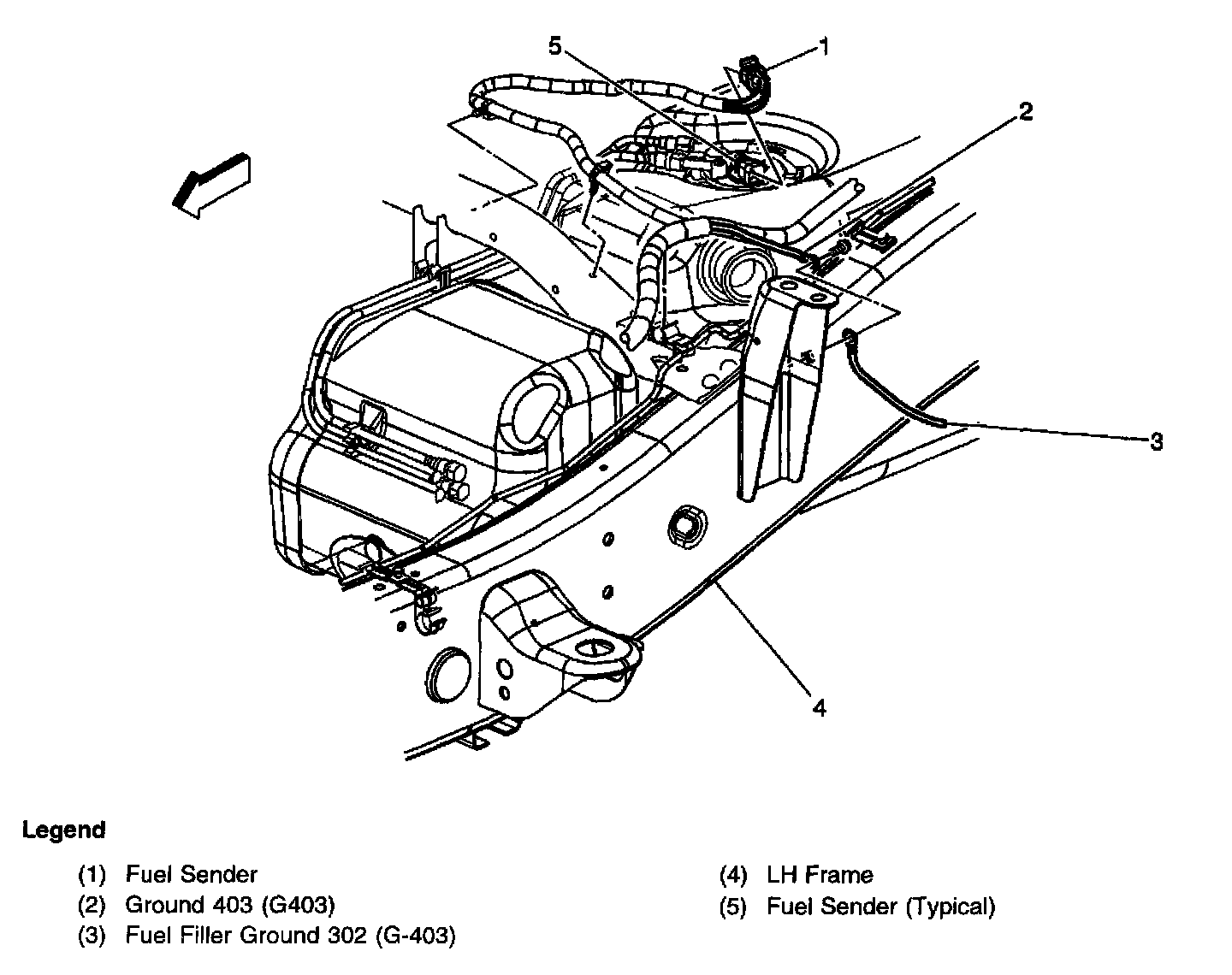 5
1
2
3
4

Legend

(1) Fuel Sender
(2) Ground 403 (G403)
(3) Fuel Filler Ground 302 (G-403)

(4) LH Frame
(5) Fuel Sender (Typical)