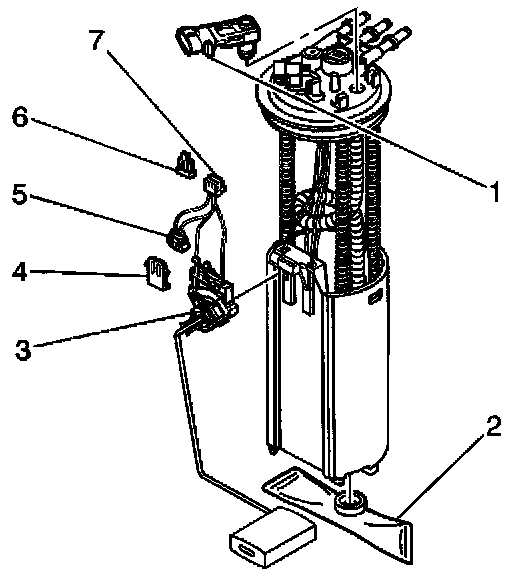 7
6
5
4
3
1
2