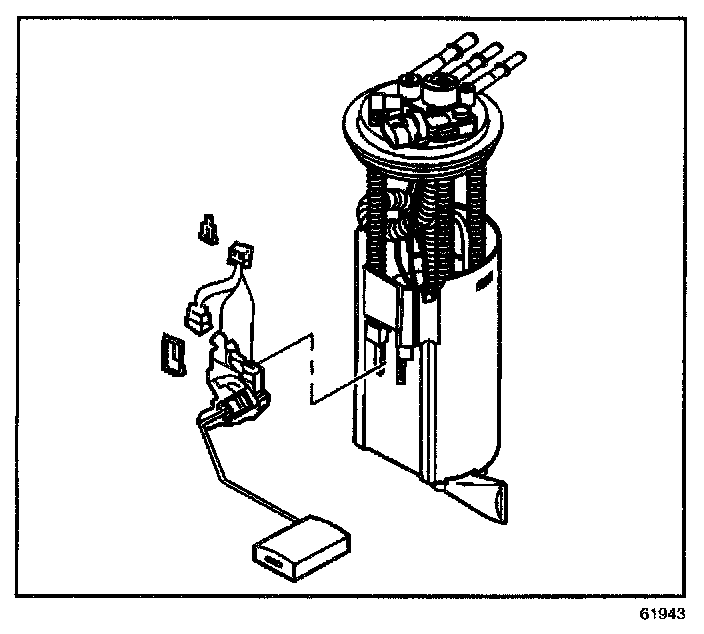 61943