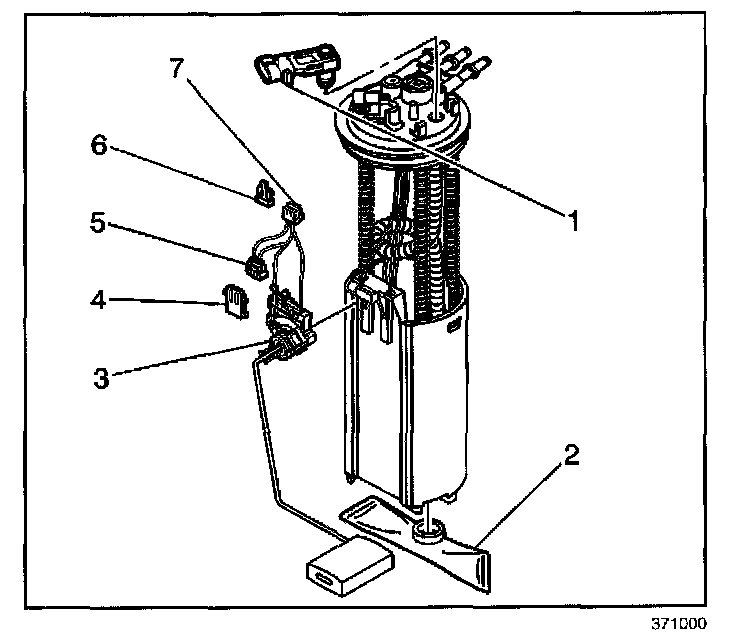 7
6
5
4
3
1
2
371000