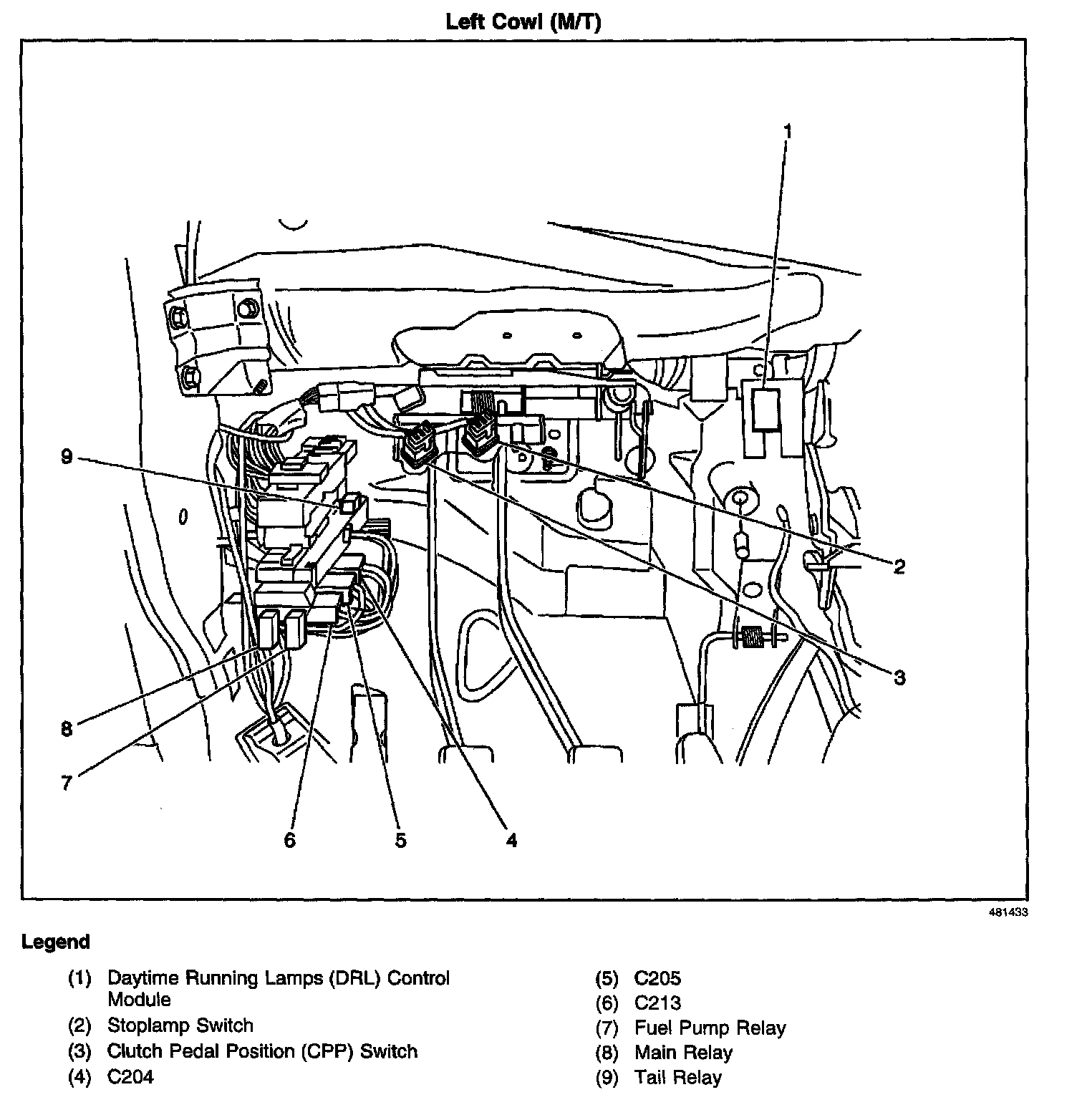 Left Cowl (M/T)

1

9

2

3

8

7

6

5

4

481433

Legend

(1) Daytime Running Lamps (DRL) Control Module
(2) Stoplamp Switch
(3) Clutch Pedal Position (CPP) Switch
(4) C204

(5) C205
(6) C213
(7) Fuel Pump Relay
(8) Main Relay
(9) Tail Relay