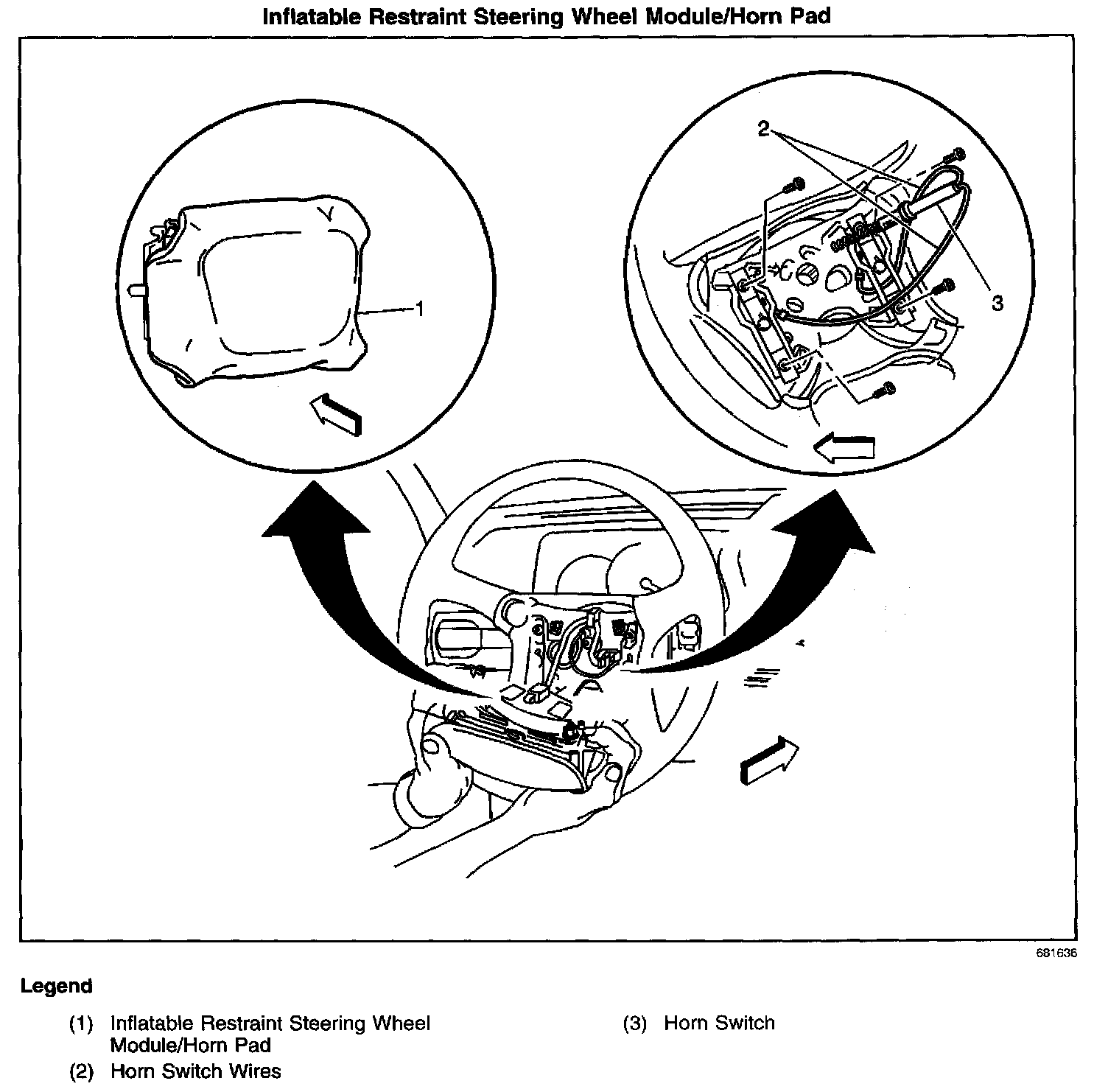 Inflatable Restraint Steering Wheel Module/Horn Pad

1

2

3

681636

Legend

(1) Inflatable Restraint Steering Wheel Module/Horn Pad

(2) Horn Switch Wires

(3) Horn Switch